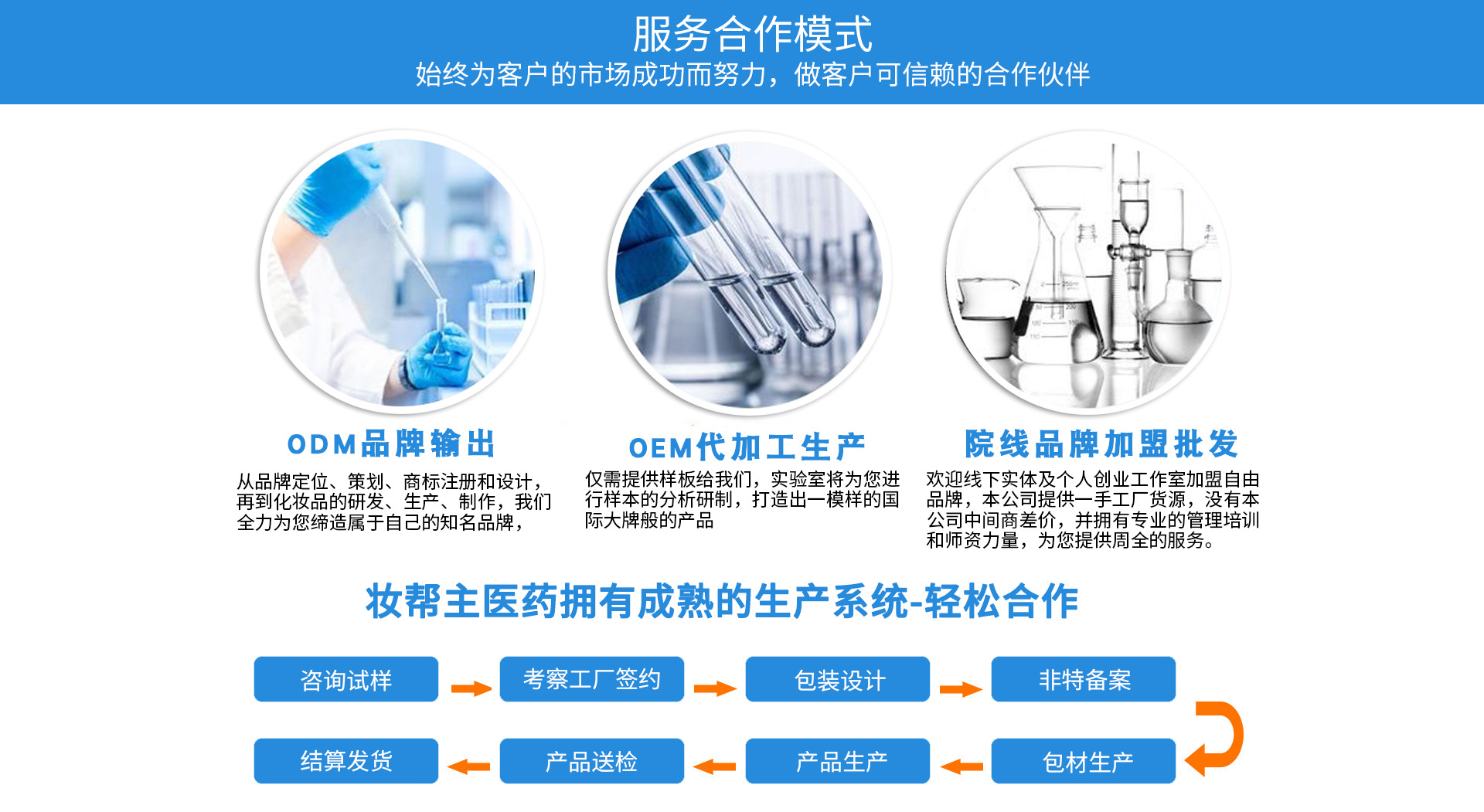 服务合作模式
始终为客户的市场成功而努力，做客户可信赖的合作伙伴

ODM品牌输出
从品牌定位、策划、商标注册和设计，再到化妆品的研发、生产、制作，我们全力为您缔造属于自己的知名品牌，

OEM代加工生产
仅需提供样板给我们，实验室将为您进行样本的分析研制，打造出一模样的国际大牌般的产品

院线品牌加盟批发
欢迎线下实体及个人创业工作室加盟自由品牌，本公司提供一手工厂货源，没有本公司中间商差价，并拥有专业的管理培训和师资力量，为您提供周全的服务。

妆帮主医药拥有成熟的生产系统-轻松合作

咨询试样
考察工厂签约
包装设计
非特备案
包材生产
产品生产
产品送检
结算发货