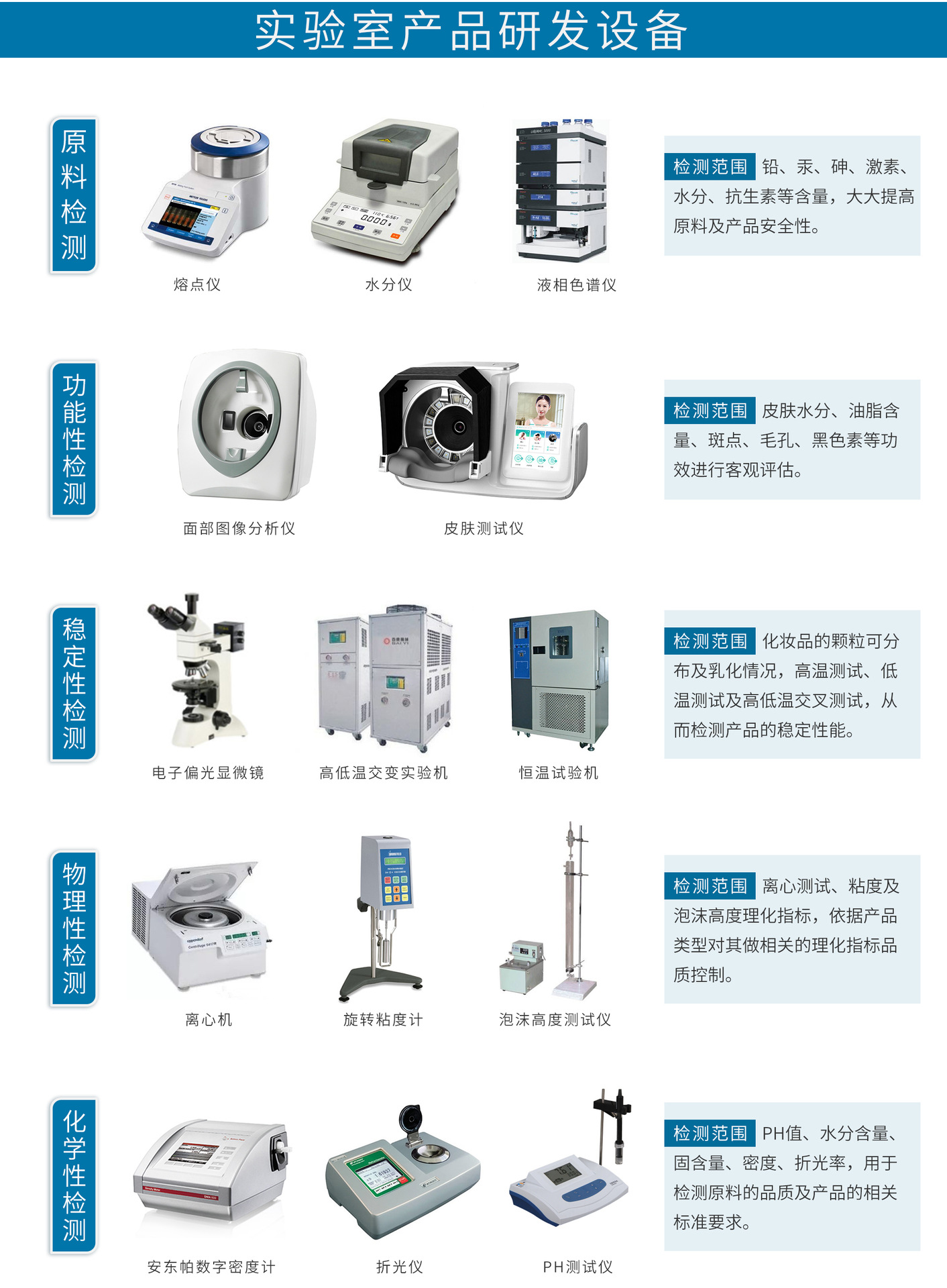 实验室产品研发设备

原料检测

熔点仪　水分仪　液相色谱仪

检测范围 铅、汞、砷、激素、水分、抗生素等含量，大大提高原料及产品安全性。

功能性检测

面部图像分析仪　皮肤测试仪

检测范围 皮肤水分、油脂含量、斑点、毛孔、黑色素等功效进行客观评估。

稳定性检测

电子偏光显微镜　高低温交变实验机　恒温试验机

检测范围 化妆品的颗粒可分布及乳化情况，高温测试、低温测试及高低温交叉测试，从而检测产品的稳定性能。

物理性检测

离心机　旋转粘度计　泡沫高度测试仪

检测范围 离心测试、粘度及泡沫高度理化指标，依据产品类型对其做相关的理化指标品质控制。

化学性检测

安东帕数字密度计　折光仪　PH测试仪

检测范围 PH值、水分含量、固含量、密度、折光率，用于检测原料的品质及产品的相关标准要求。