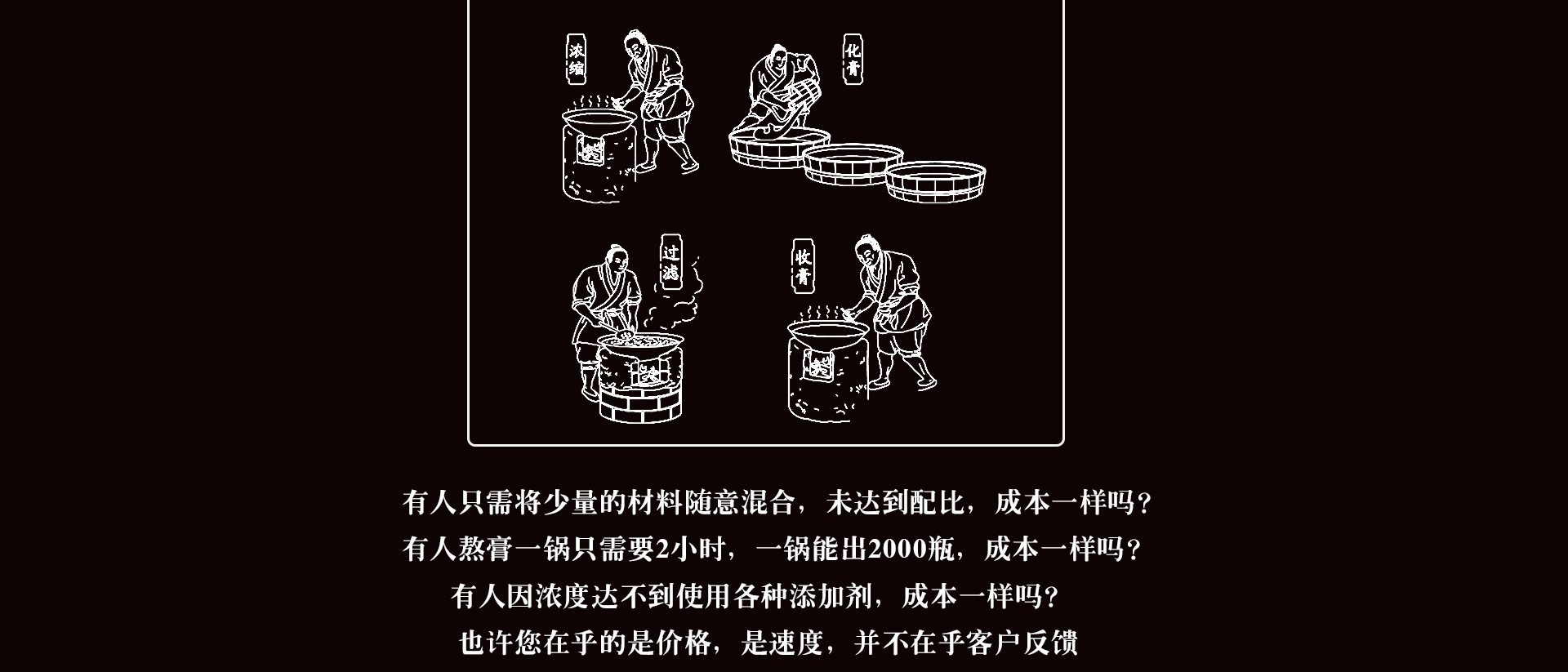 浓缩

化膏

过滤

收膏

有人只需将少量的材料随意混合，未达到配比，成本一样吗？
有人熬膏一锅只需要2小时，一锅能出2000瓶，成本一样吗？
有人因浓度达不到使用各种添加剂，成本一样吗？
也许您在乎的是价格，是速度，并不在乎客户反馈