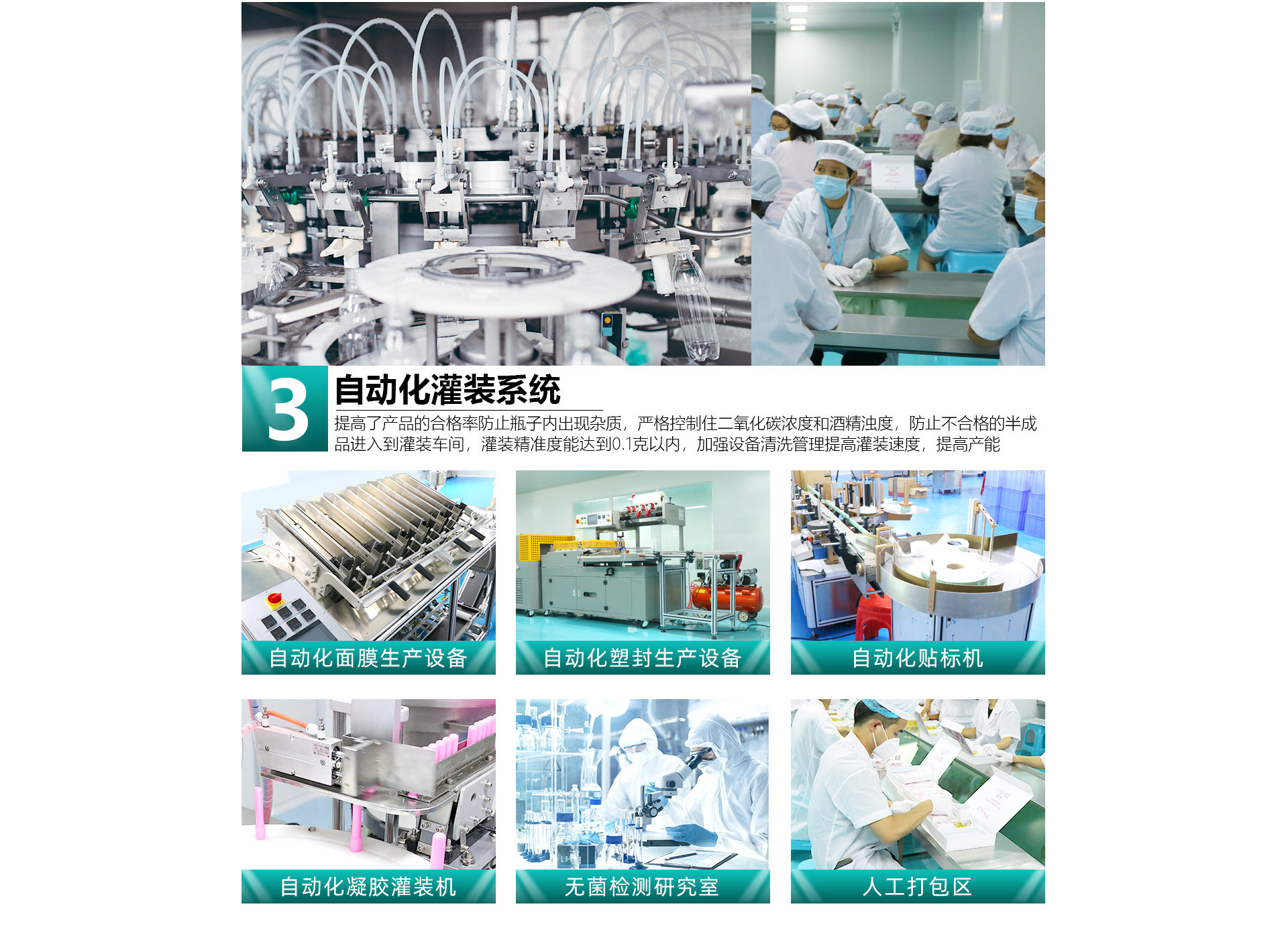 3

自动化灌装系统

提高了产品的合格率防止瓶子内出现杂质，严格控制住二氧化碳浓度和酒精浊度，防止不合格的半成品进入到灌装车间，灌装精准度能达到0.1克以内，加强设备清洗管理提高灌装速度，提高产能

自动化面膜生产设备

自动化塑封生产设备

自动化贴标机

自动化凝胶灌装机

无菌检测研究室

人工打包区