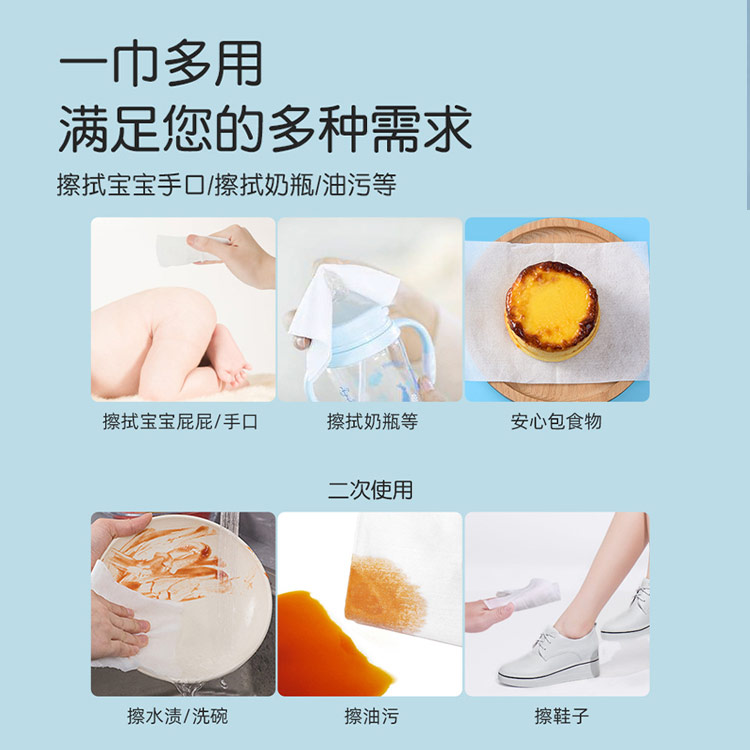 一巾多用
满足您的多种需求

擦拭宝宝手口/擦拭奶瓶/油污等

擦拭宝宝屁屁/手口

擦拭奶瓶等

安心包食物

二次使用

擦水渍/洗碗

擦油污

擦鞋子