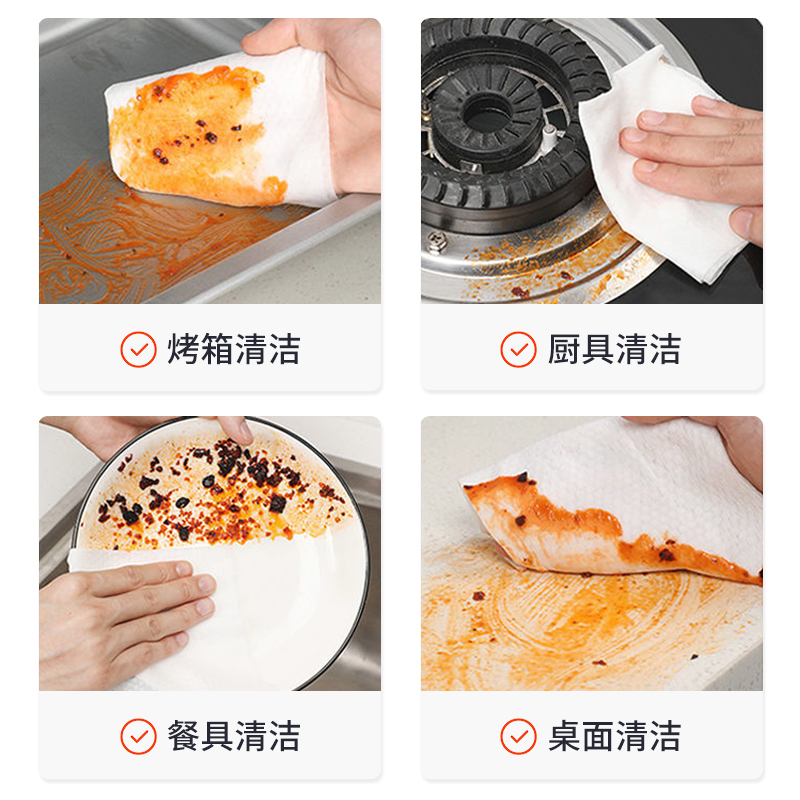 烤箱清洁

厨具清洁

餐具清洁

桌面清洁