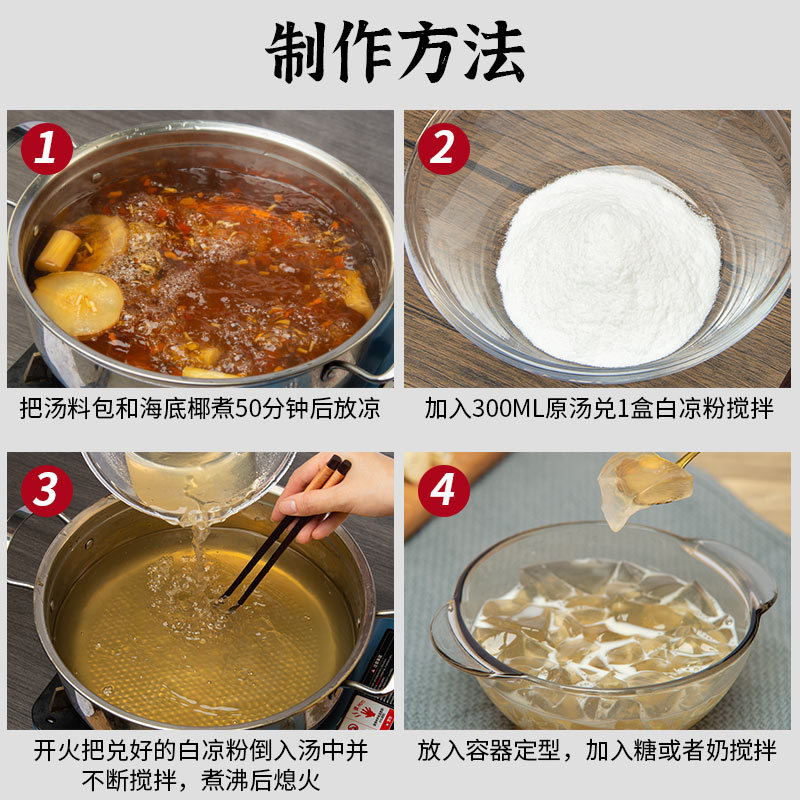 制作方法

1

把汤料包和海底椰煮50分钟后放凉

2

加入300ML原汤兑1盒白凉粉搅拌

3

开火把兑好的白凉粉倒入汤中并不断搅拌，煮沸后熄火

4

放入容器定型，加入糖或者奶搅拌