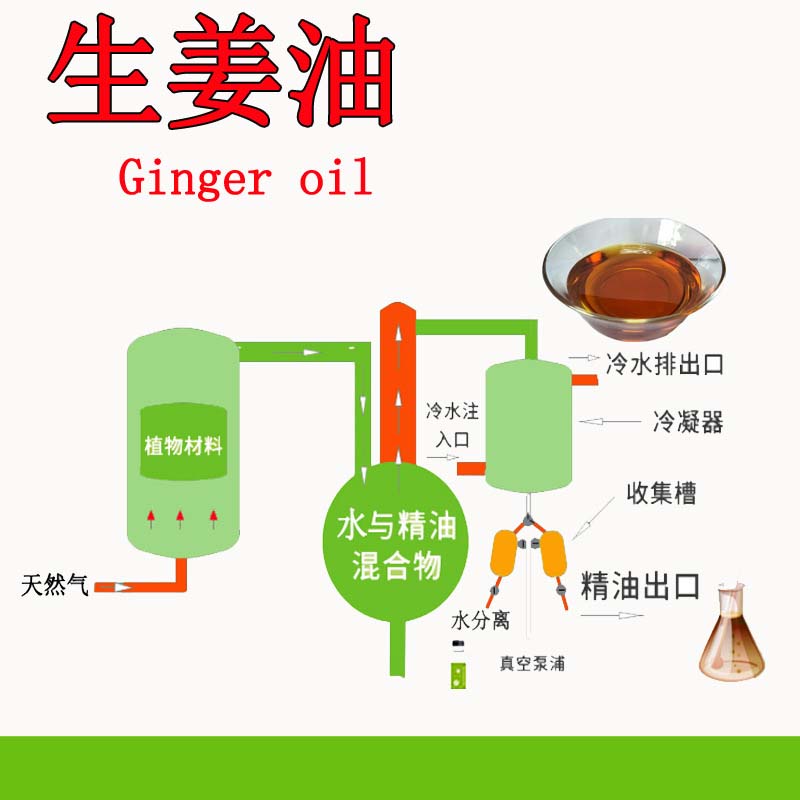 生姜油

Ginger oil

植物材料

天然气

水与精油混合物

冷水注入口

冷水排出口

冷凝器

收集槽

精油出口

水分离

真空泵浦