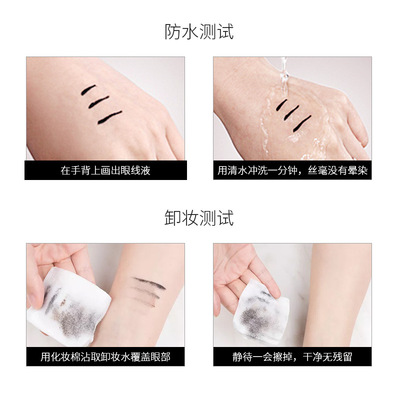 防水测试

在手背上画出眼线液

用清水冲洗一分钟，丝毫没有晕染

卸妆测试

用化妆棉沾取卸妆水覆盖眼部

静待一会擦掉，干净无残留