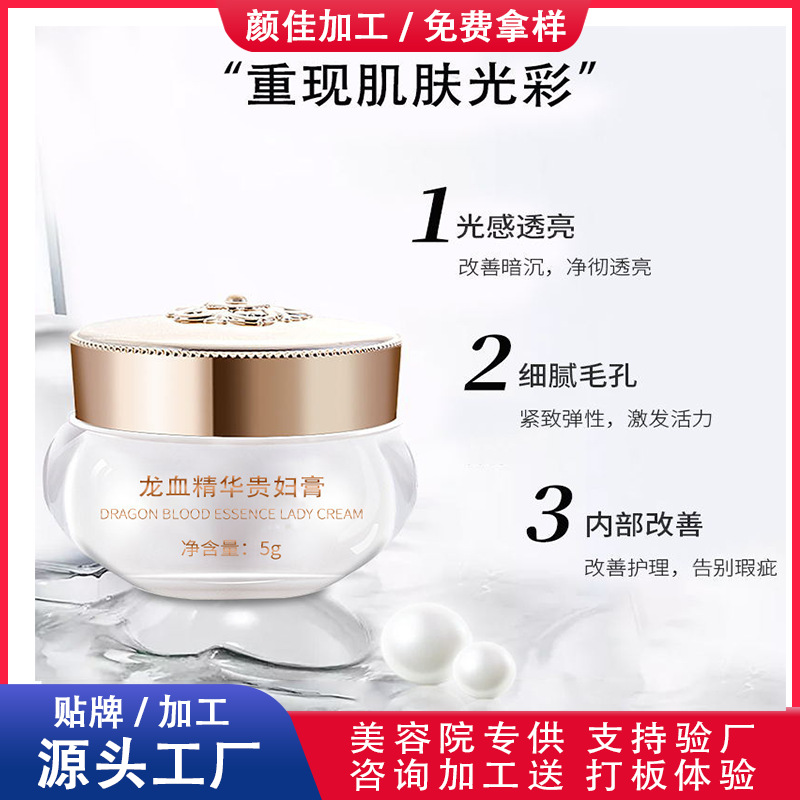 颜佳加工 / 免费拿样

“重现肌肤光彩”

1 光感透亮
改善暗沉，净彻透亮

2 细腻毛孔
紧致弹性，激发活力

3 内部改善
改善护理，告别瑕疵

龙血精华贵妇膏
DRAGON BLOOD ESSENCE LADY CREAM
净含量：5g

贴牌 / 加工
源头工厂

美容院专供 支持验厂
咨询加工送 打板体验