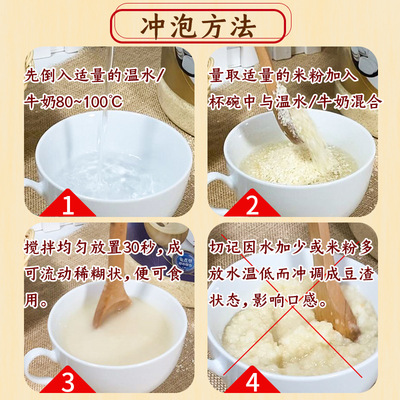 冲泡方法

先倒入适量的温水/牛奶80~100℃

1

量取适量的米粉加入杯碗中与温水/牛奶混合

2

搅拌均匀放置30秒，成可流动稀糊状，便可食用。

3

切记因水加少或米粉多放水温低而冲调成豆渣状态，影响口感。

4