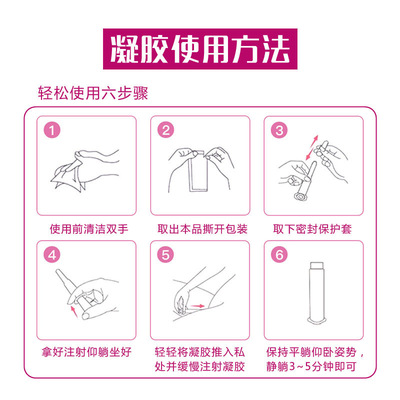 凝胶使用方法

轻松使用六步骤

1

使用前清洁双手

2

取出本品撕开包装

3

取下密封保护套

4

拿好注射仰躺坐好

5

轻轻将凝胶推入私处并缓慢注射凝胶

6

保持平躺仰卧姿势，静躺3~5分钟即可