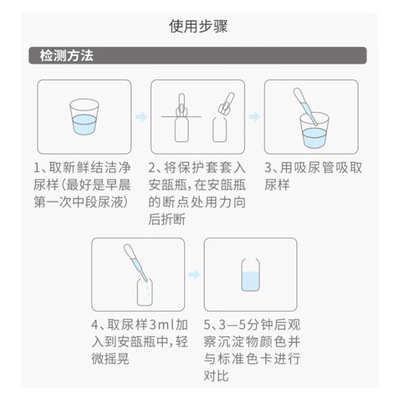 使用步骤

检测方法

1、取新鲜结洁净尿样(最好是早晨第一次中段尿液)

2、将保护套套入安瓿瓶,在安瓿瓶的断点处用力向后折断

3、用吸尿管吸取尿样

4、取尿样3ml加入到安瓿瓶中,轻微摇晃

5、3—5分钟后观察沉淀物颜色并与标准色卡进行对比