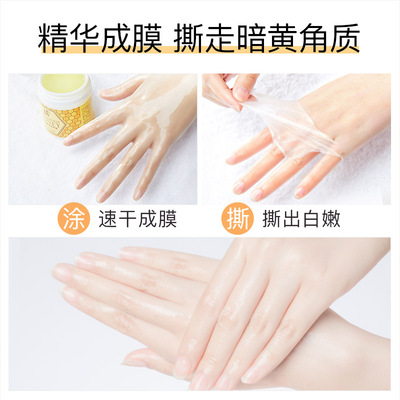 精华成膜 撕走暗黄角质

涂 速干成膜

撕 撕出白嫩