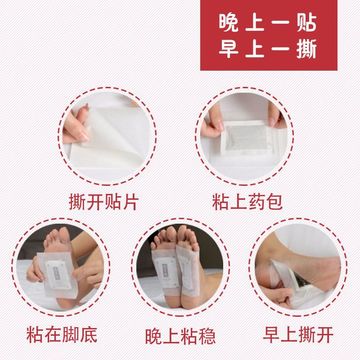 晚上一贴
早上一撕

撕开贴片

粘上药包

粘在脚底

晚上粘稳

早上撕开