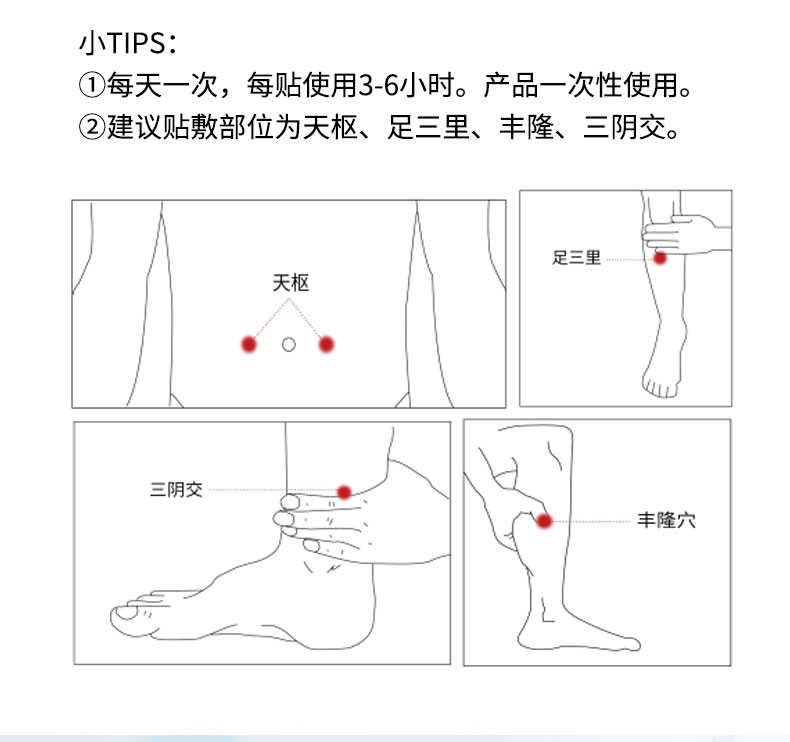 小TIPS：
①每天一次，每贴使用3-6小时。产品一次性使用。
②建议贴敷部位为天枢、足三里、丰隆、三阴交。

天枢

足三里

三阴交

丰隆穴