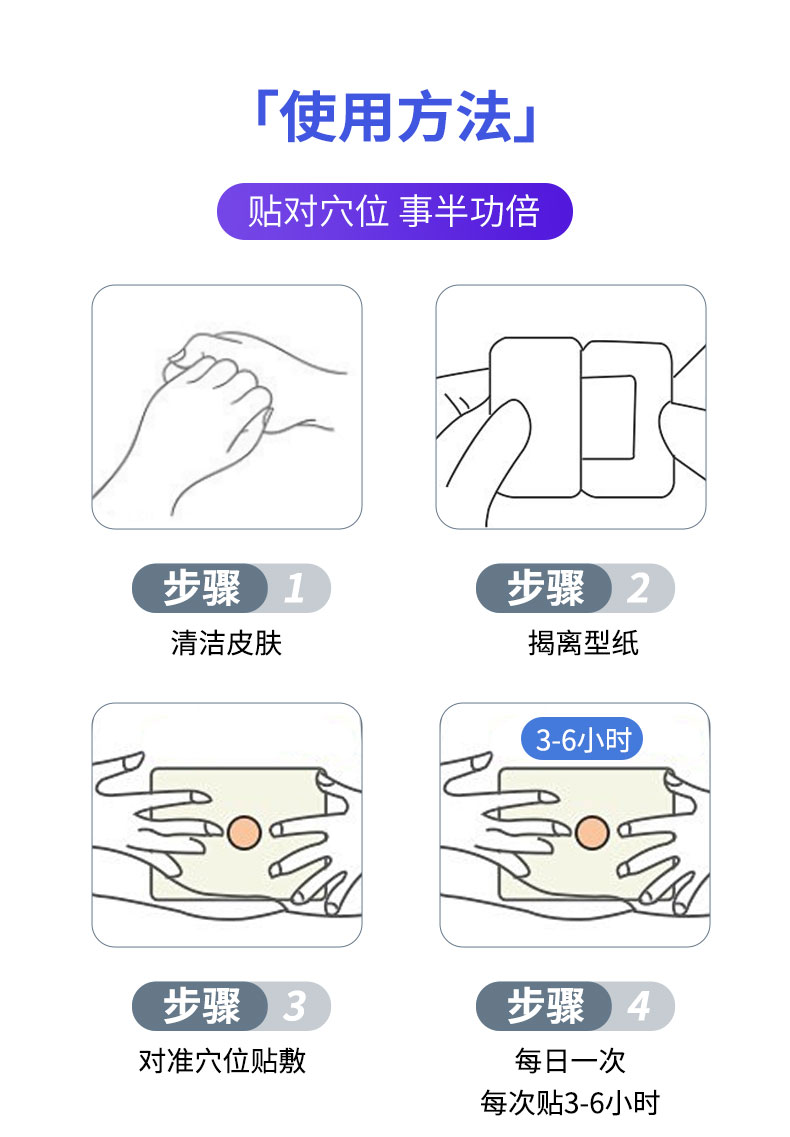 「使用方法」

贴对穴位 事半功倍

步骤 1
清洁皮肤

步骤 2
揭离型纸

步骤 3
对准穴位贴敷

3-6小时

步骤 4
每日一次
每次贴3-6小时