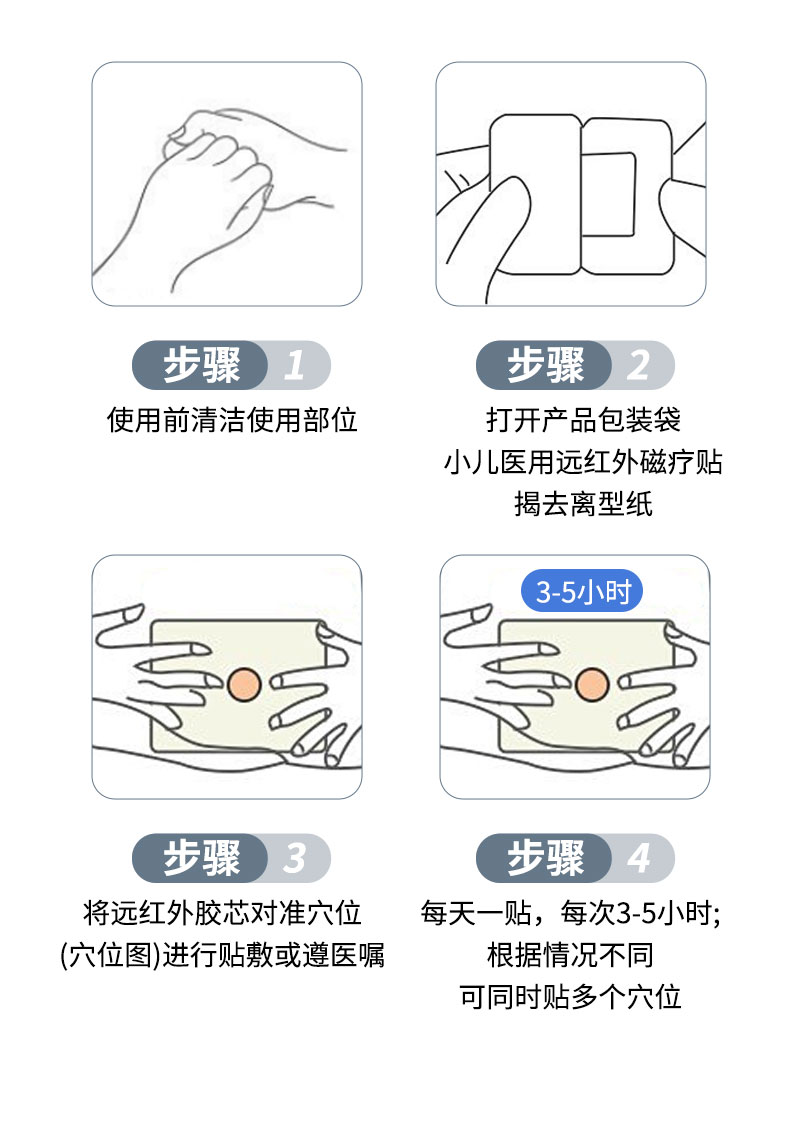 步骤 1
使用前清洁使用部位

步骤 2
打开产品包装袋
小儿医用远红外磁疗贴
揭去离型纸

步骤 3
将远红外胶芯对准穴位
(穴位图)进行贴敷或遵医嘱

3-5小时

步骤 4
每天一贴，每次3-5小时;
根据情况不同
可同时贴多个穴位