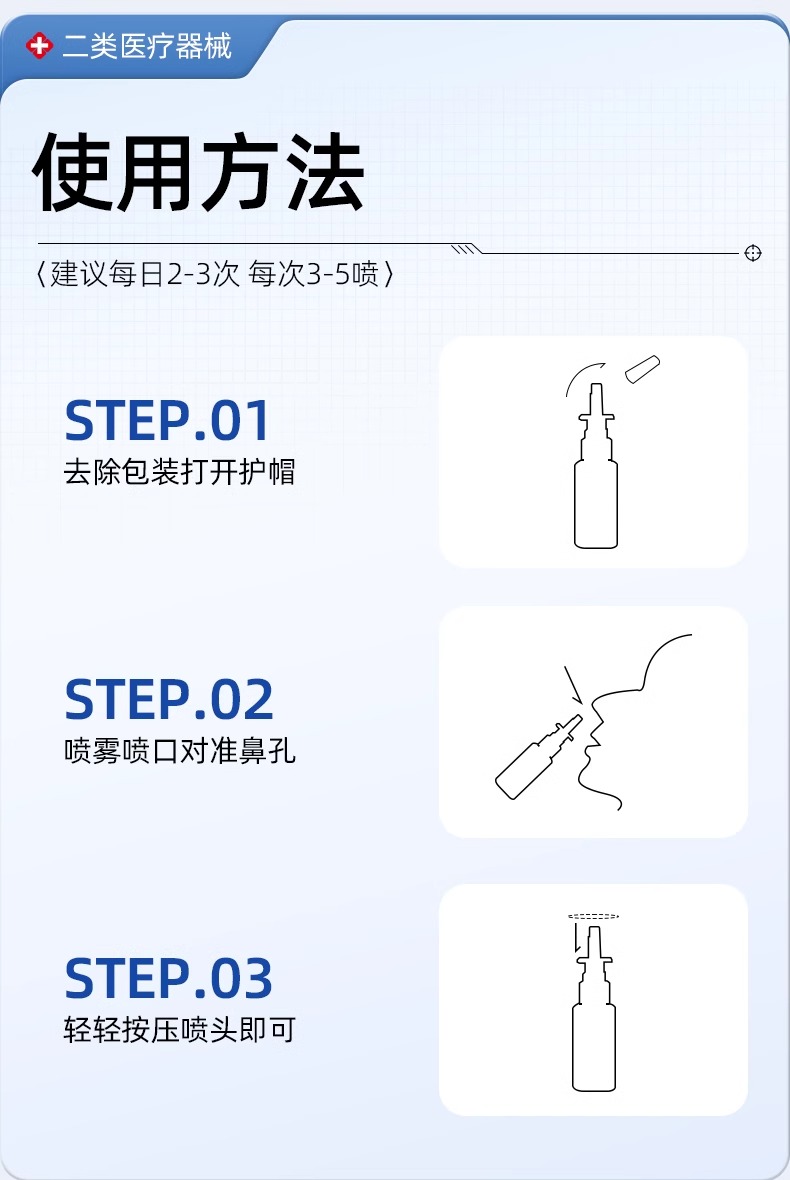 二类医疗器械

使用方法

〈建议每日2-3次 每次3-5喷〉

STEP.01
去除包装打开护帽

STEP.02
喷雾喷口对准鼻孔

STEP.03
轻轻按压喷头即可