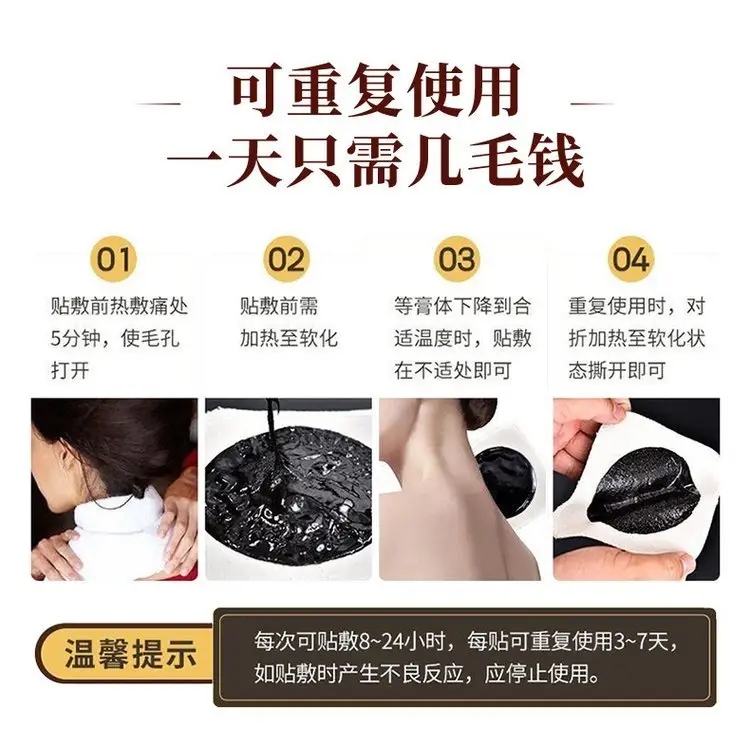 可重复使用
一天只需几毛钱

01
贴敷前热敷痛处5分钟，使毛孔打开

02
贴敷前需加热至软化

03
等膏体下降到合适温度时，贴敷在不适处即可

04
重复使用时，对折加热至软化状态撕开即可

温馨提示
每次可贴敷8~24小时，每贴可重复使用3~7天，如贴敷时产生不良反应，应停止使用。