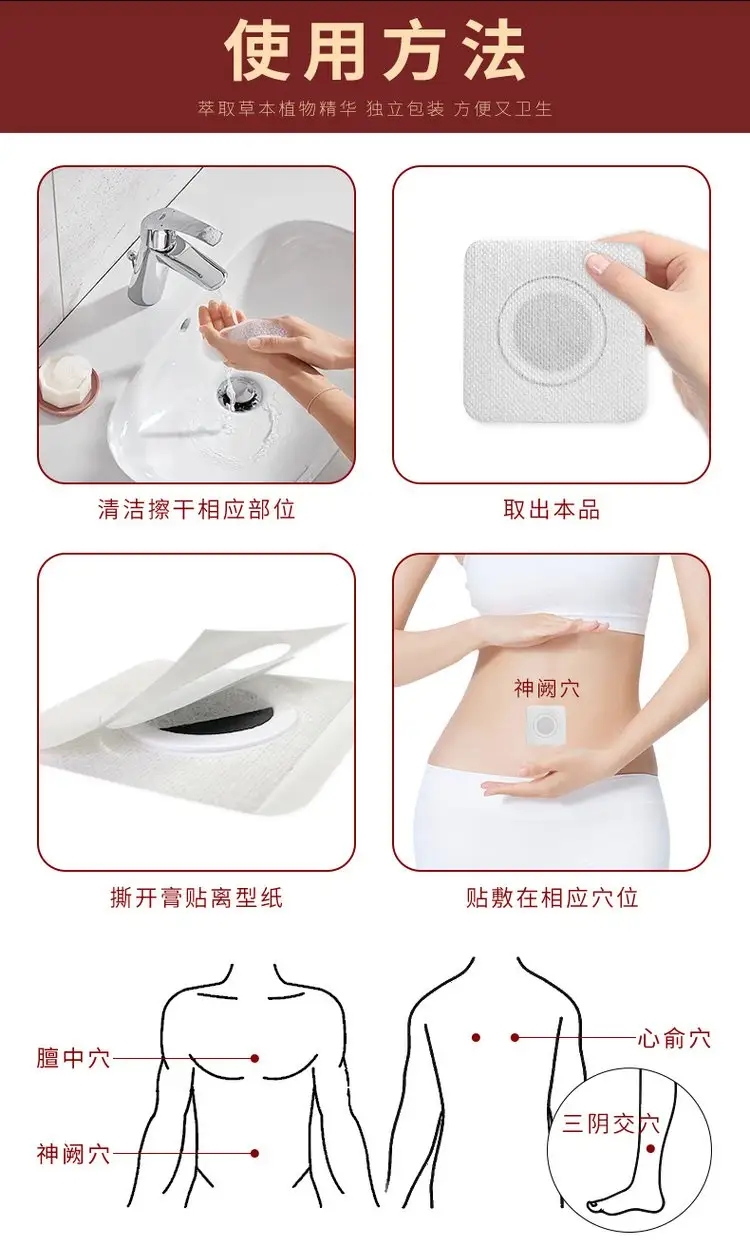 使用方法

萃取草本植物精华 独立包装 方便又卫生

清洁擦干相应部位

取出本品

神阙穴

撕开膏贴离型纸

贴敷在相应穴位

膻中穴

神阙穴

心俞穴

三阴交穴