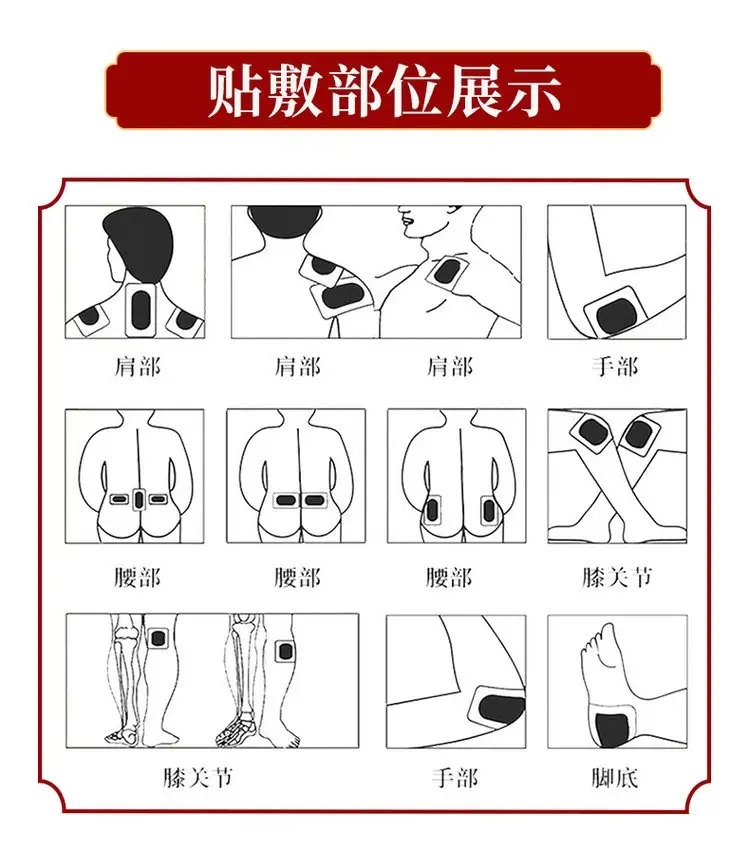 贴敷部位展示

肩部
肩部
肩部
手部

腰部
腰部
腰部
膝关节

膝关节
手部
脚底