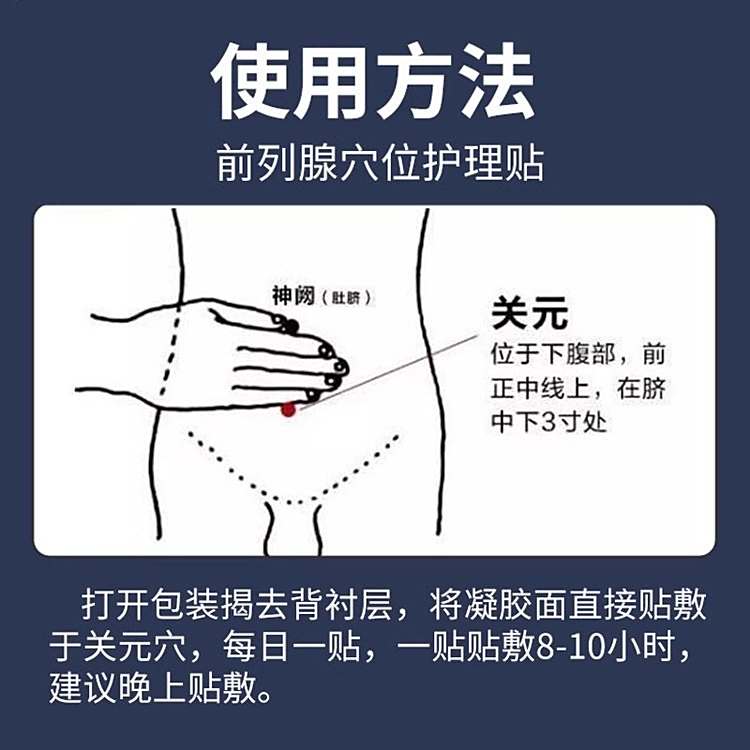 使用方法

前列腺穴位护理贴

神阙（肚脐）

关元

位于下腹部，前正中线上，在脐中下3寸处

打开包装揭去背衬层，将凝胶面直接贴敷于关元穴，每日一贴，一贴贴敷8-10小时，建议晚上贴敷。