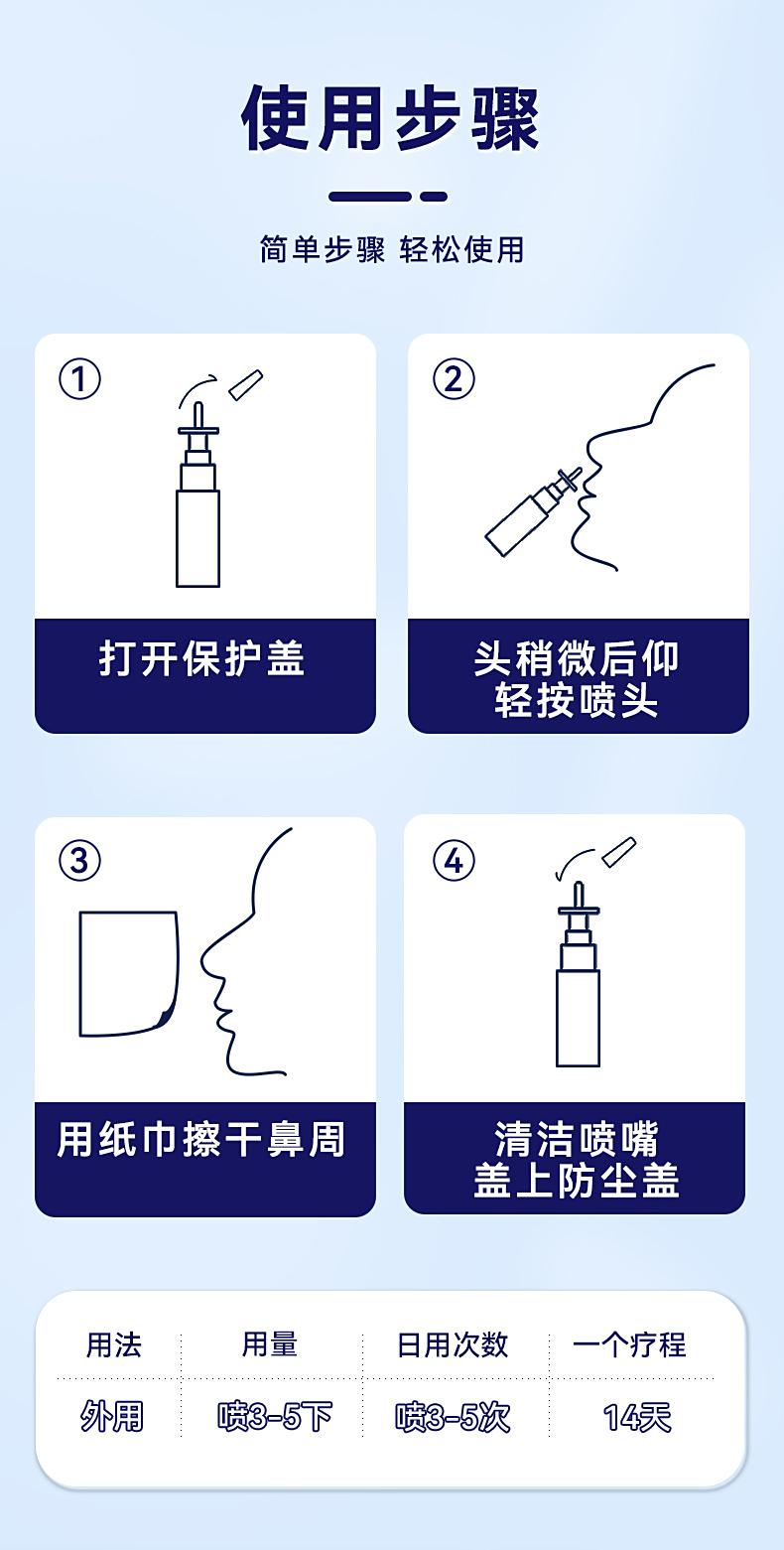 使用步骤

简单步骤 轻松使用

①

打开保护盖

②

头稍微后仰
轻按喷头

③

用纸巾擦干鼻周

④

清洁喷嘴
盖上防尘盖

| 用法 | 用量 | 日用次数 | 一个疗程 |
|---|---|---|---|
| 外用 | 喷3-5下 | 喷3-5次 | 14天 |