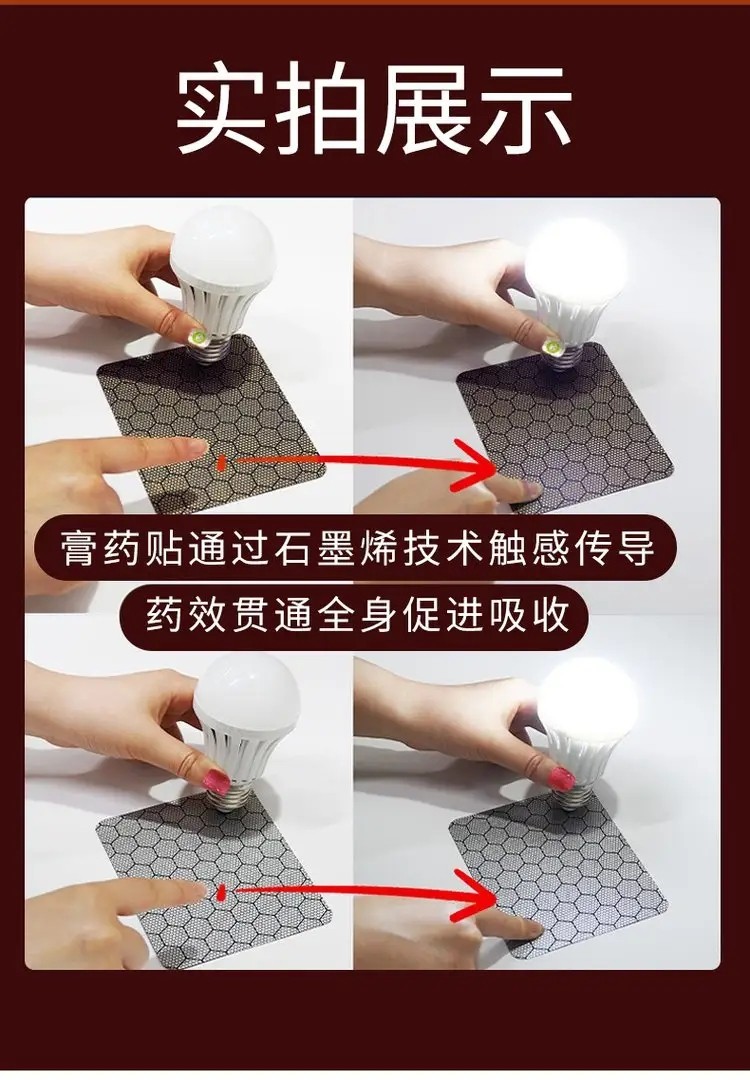 实拍展示

膏药贴通过石墨烯技术触感传导

药效贯通全身促进吸收