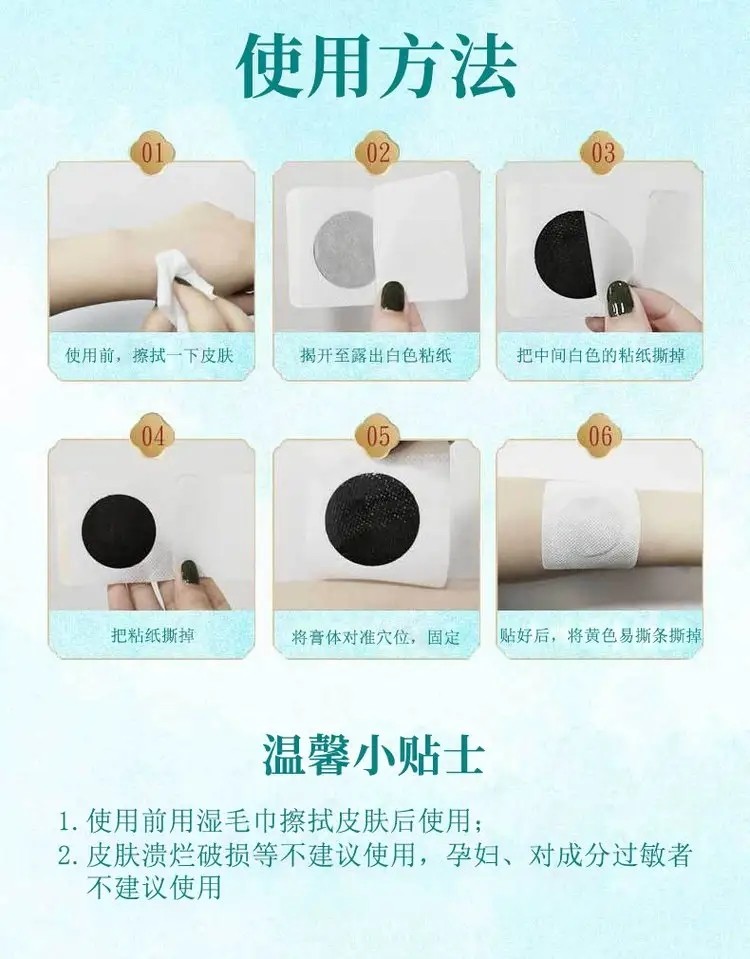 使用方法

01
使用前，擦拭一下皮肤

02
揭开至露出白色粘纸

03
把中间白色的粘纸撕掉

04
把粘纸撕掉

05
将膏体对准穴位，固定

06
贴好后，将黄色易撕条撕掉

温馨小贴士

1. 使用前用湿毛巾擦拭皮肤后使用；
2. 皮肤溃烂破损等不建议使用，孕妇、对成分过敏者不建议使用