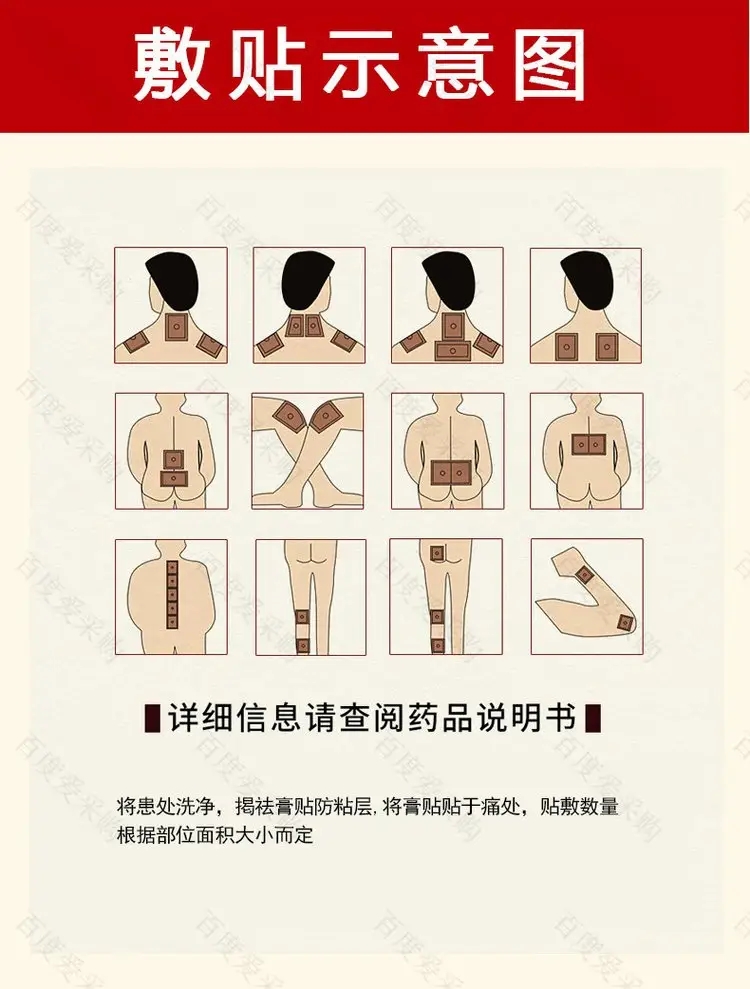 敷贴示意图

详细信息请查阅药品说明书

将患处洗净，揭祛膏贴防粘层,将膏贴贴于痛处，贴敷数量根据部位面积大小而定

百度爱采购