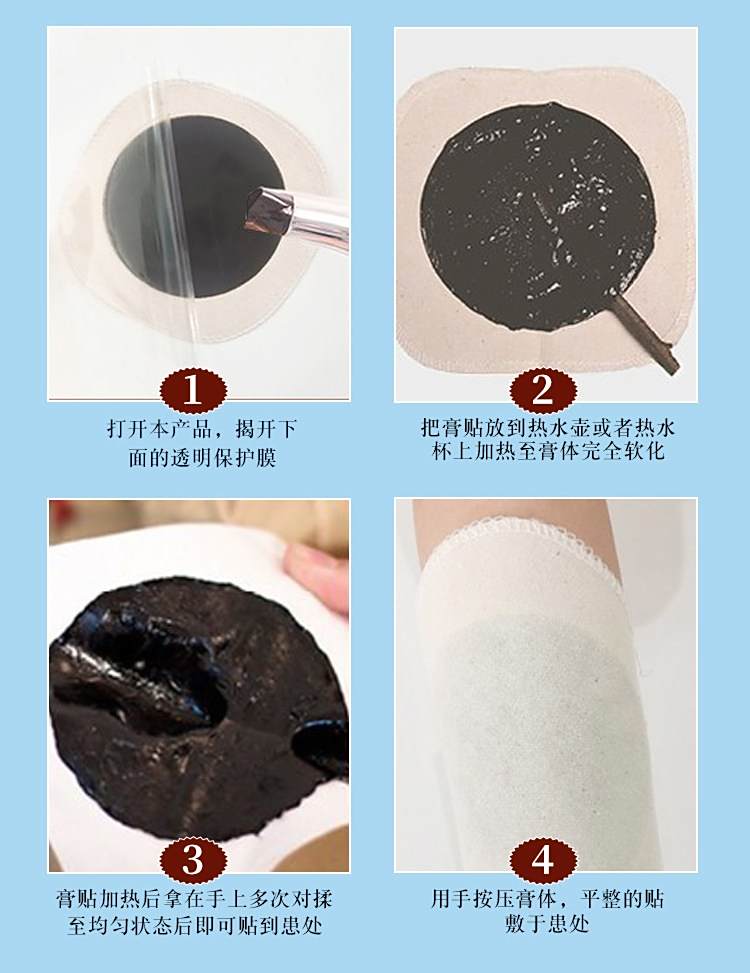 1
打开本产品，揭开下面的透明保护膜

2
把膏贴放到热水壶或者热水杯上加热至膏体完全软化

3
膏贴加热后拿在手上多次对揉至均匀状态后即可贴到患处

4
用手按压膏体，平整的贴敷于患处