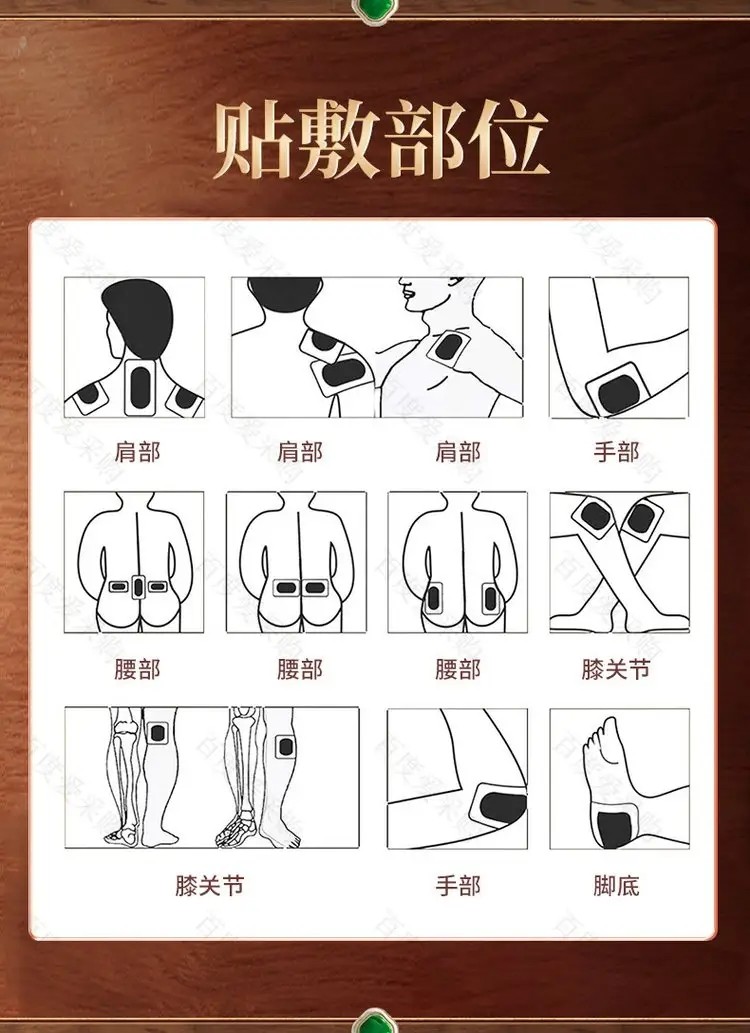 贴敷部位

肩部

肩部

肩部

手部

腰部

腰部

腰部

膝关节

膝关节

手部

脚底

百度爱采购