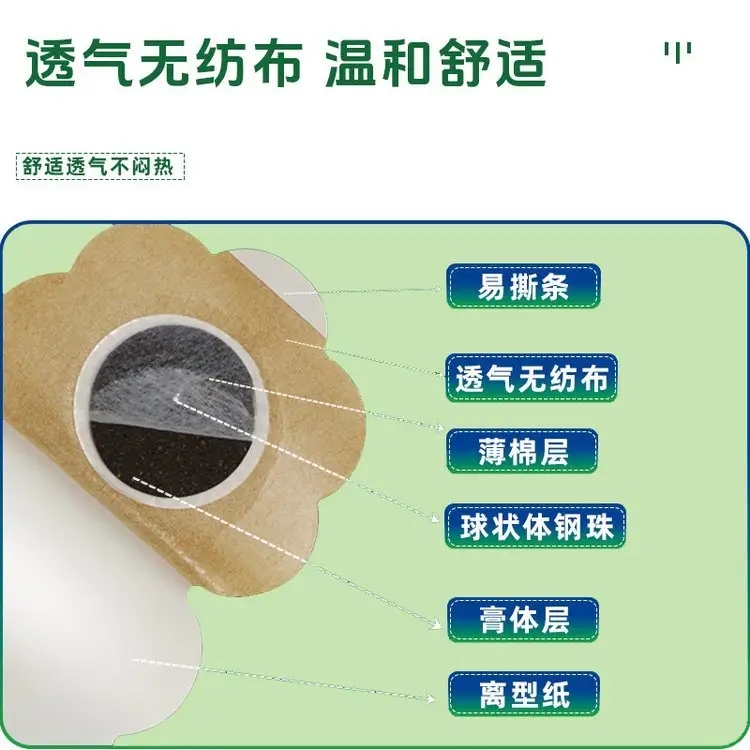 透气无纺布 温和舒适

舒适透气不闷热

易撕条

透气无纺布

薄棉层

球状体钢珠

膏体层

离型纸