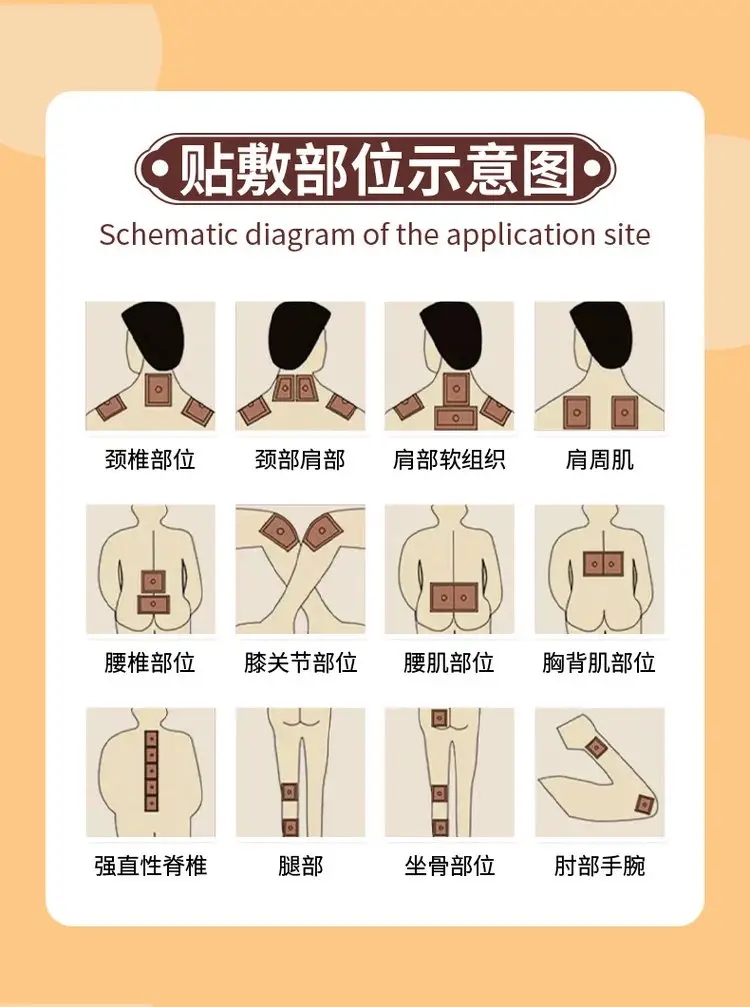 贴敷部位示意图

Schematic diagram of the application site

颈椎部位

颈部肩部

肩部软组织

肩周肌

腰椎部位

膝关节部位

腰肌部位

胸背肌部位

强直性脊椎

腿部

坐骨部位

肘部手腕