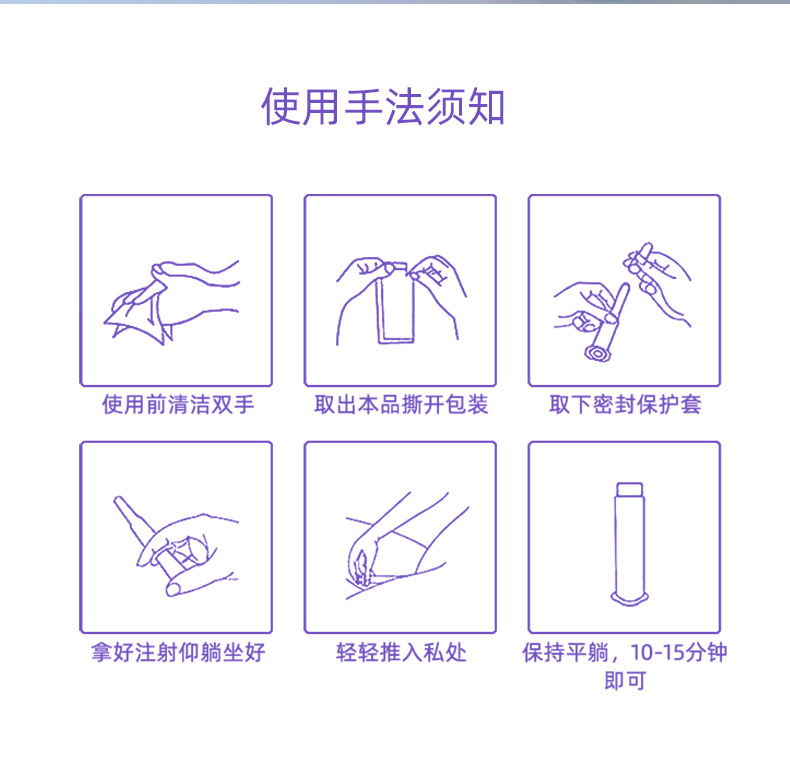 使用手法须知

使用前清洁双手

取出本品撕开包装

取下密封保护套

拿好注射仰躺坐好

轻轻推入私处

保持平躺，10-15分钟即可