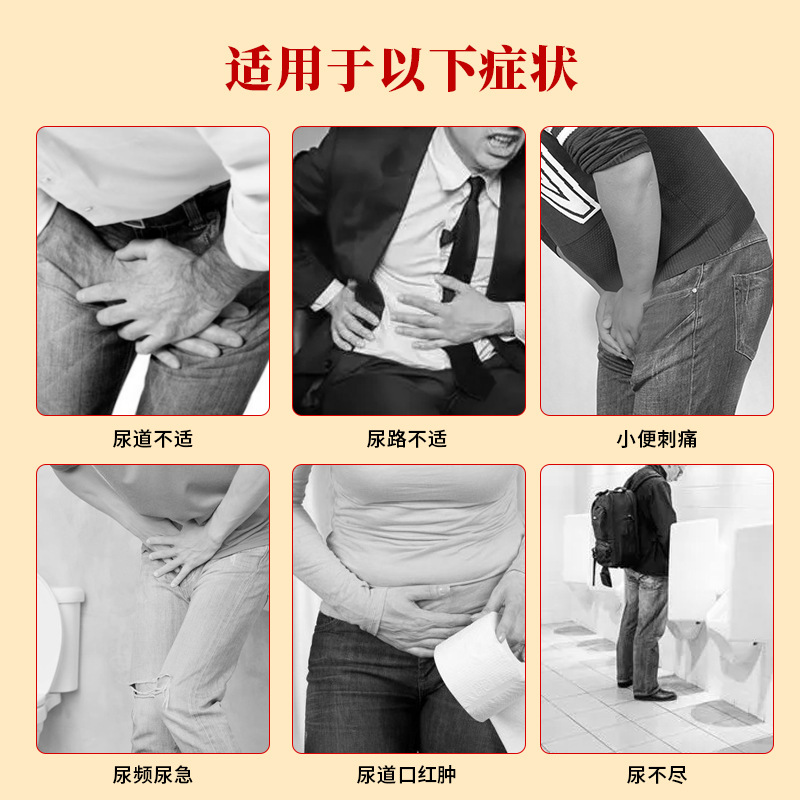 适用于以下症状

尿道不适

尿路不适

小便刺痛

尿频尿急

尿道口红肿

尿不尽