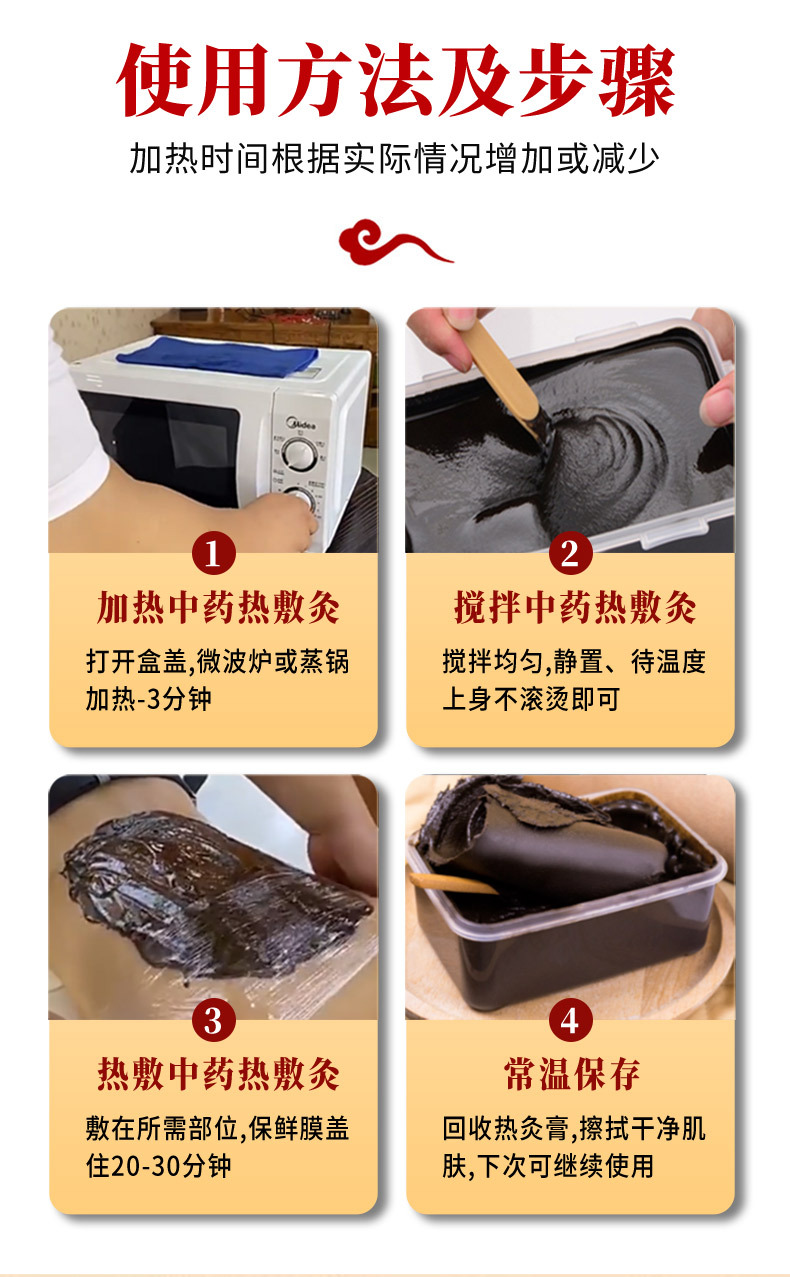 使用方法及步骤

加热时间根据实际情况增加或减少

Midea

1
加热中药热敷灸
打开盒盖,微波炉或蒸锅加热-3分钟

2
搅拌中药热敷灸
搅拌均匀,静置、待温度上身不滚烫即可

3
热敷中药热敷灸
敷在所需部位,保鲜膜盖住20-30分钟

4
常温保存
回收热灸膏,擦拭干净肌肤,下次可继续使用