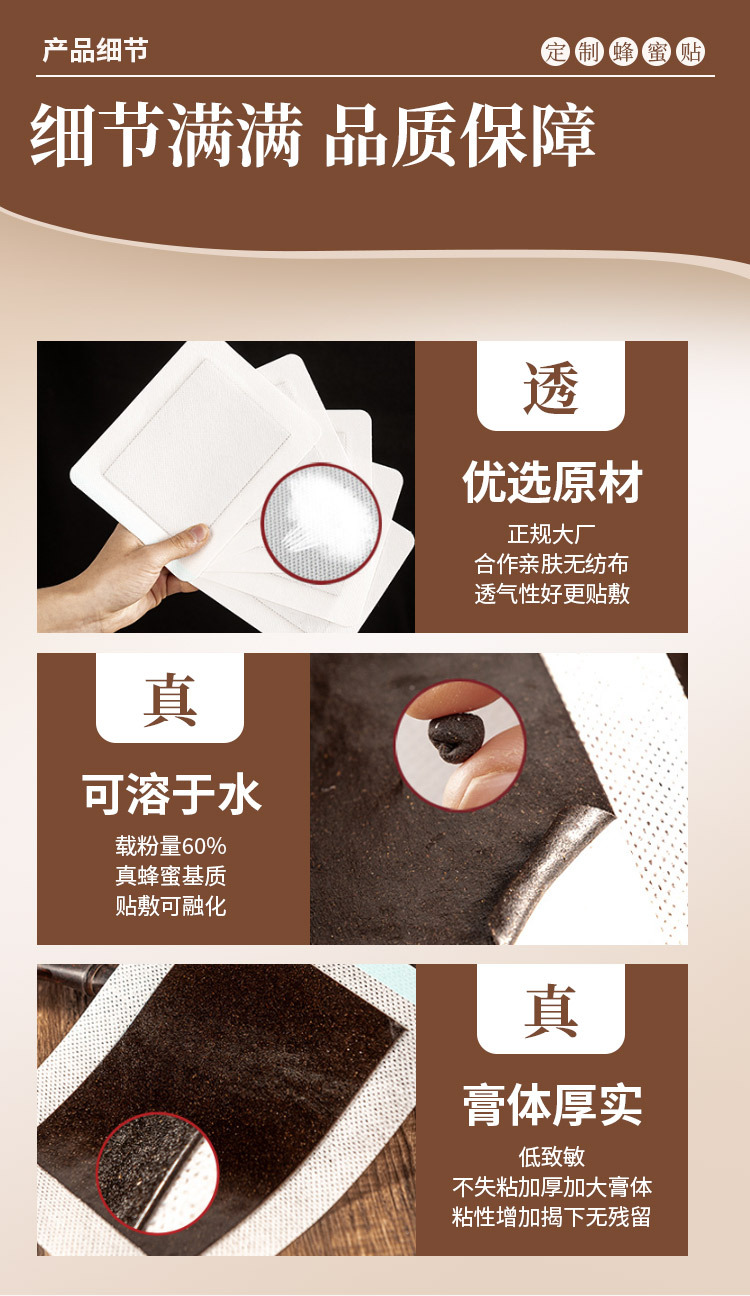 产品细节

定制蜂蜜贴

细节满满 品质保障

透

优选原材

正规大厂
合作亲肤无纺布
透气性好更贴敷

真

可溶于水

载粉量60%
真蜂蜜基质
贴敷可融化

真

膏体厚实

低致敏
不失粘加厚加大膏体
粘性增加揭下无残留