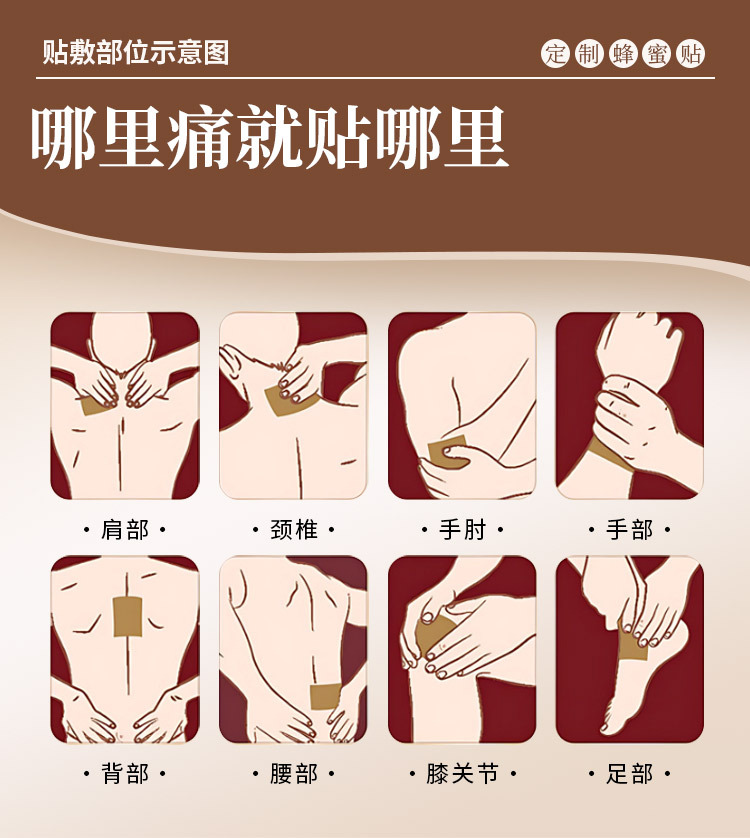 贴敷部位示意图

定制蜂蜜贴

哪里痛就贴哪里

· 肩部 ·

· 颈椎 ·

· 手肘 ·

· 手部 ·

· 背部 ·

· 腰部 ·

· 膝关节 ·

· 足部 ·