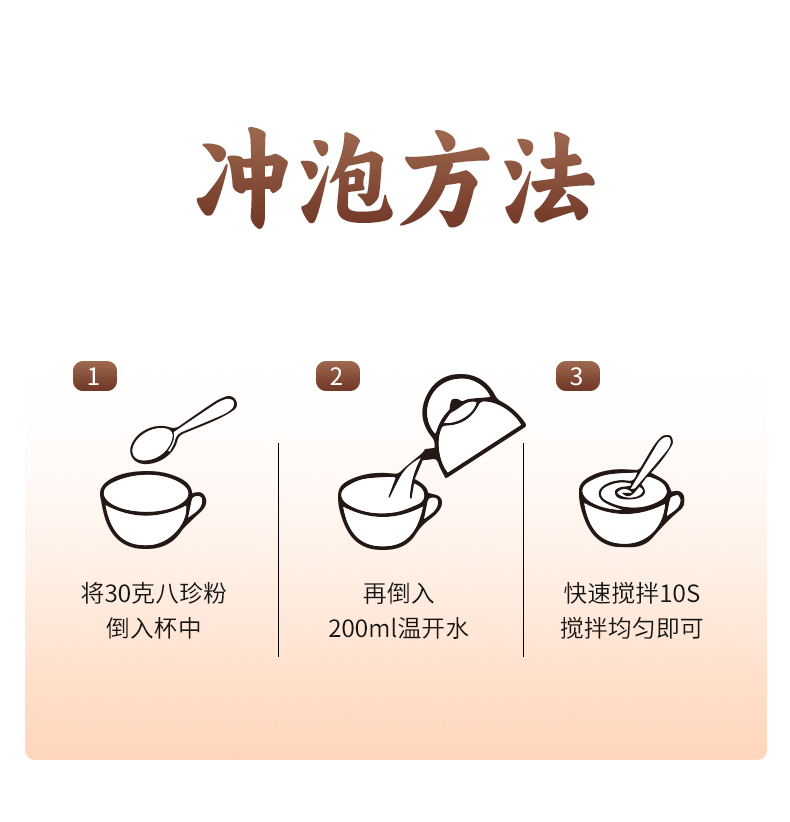 冲泡方法

1

将30克八珍粉
倒入杯中

2

再倒入
200ml温开水

3

快速搅拌10S
搅拌均匀即可