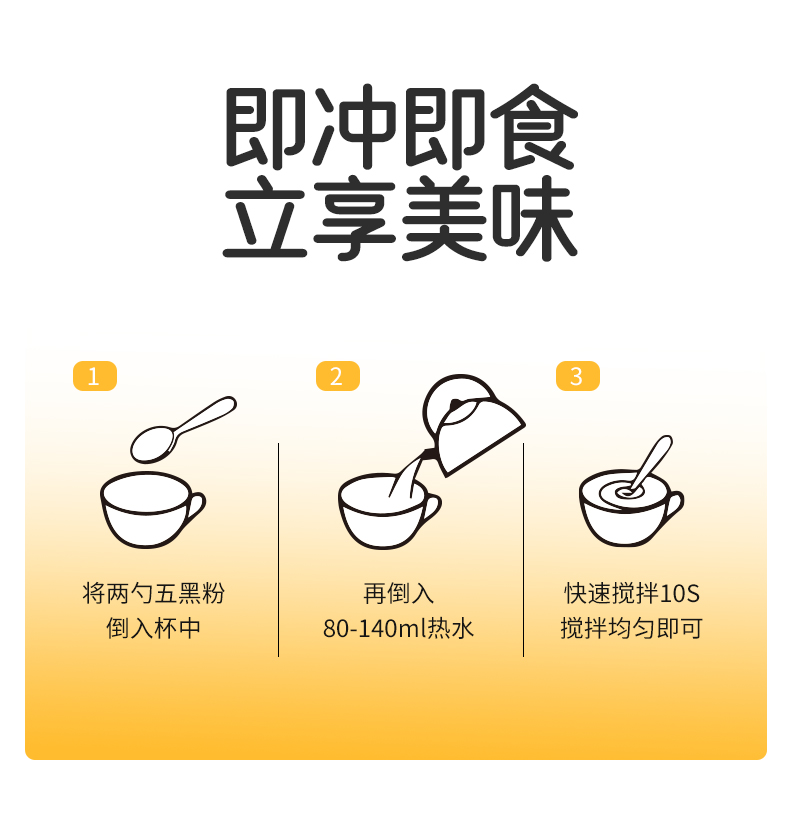 即冲即食
立享美味

1

将两勺五黑粉
倒入杯中

2

再倒入
80-140ml热水

3

快速搅拌10S
搅拌均匀即可