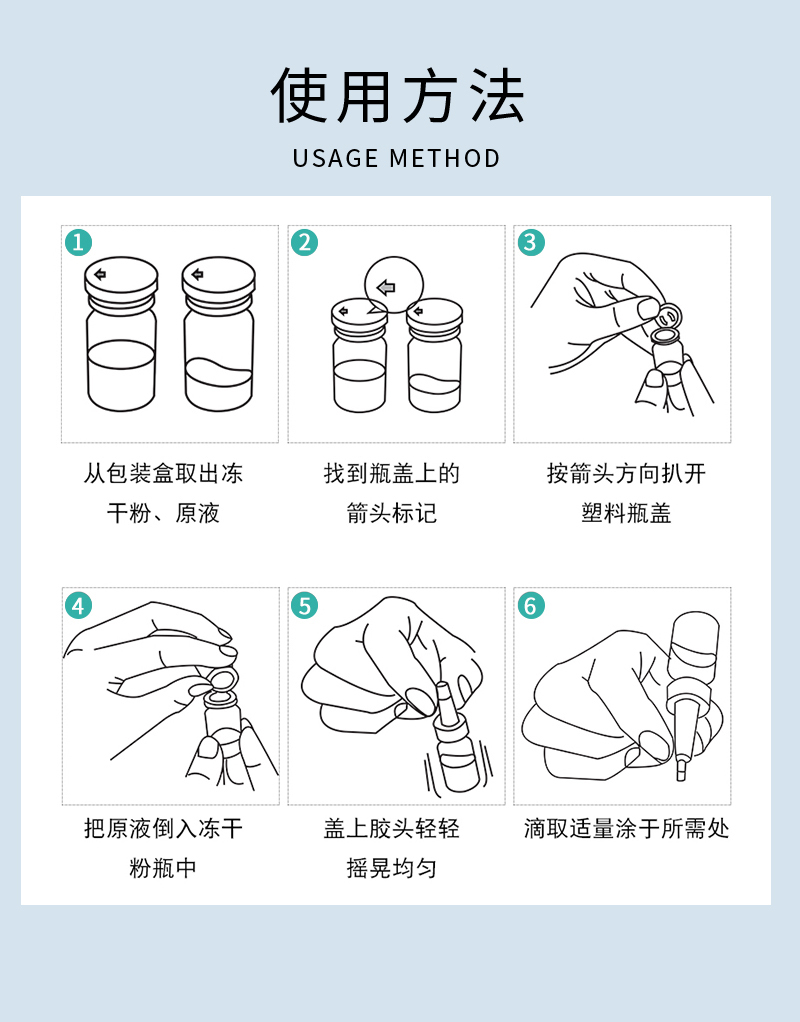 使用方法

USAGE METHOD

1

从包装盒取出冻干粉、原液

2

找到瓶盖上的箭头标记

3

按箭头方向扒开塑料瓶盖

4

把原液倒入冻干粉瓶中

5

盖上胶头轻轻摇晃均匀

6

滴取适量涂于所需处