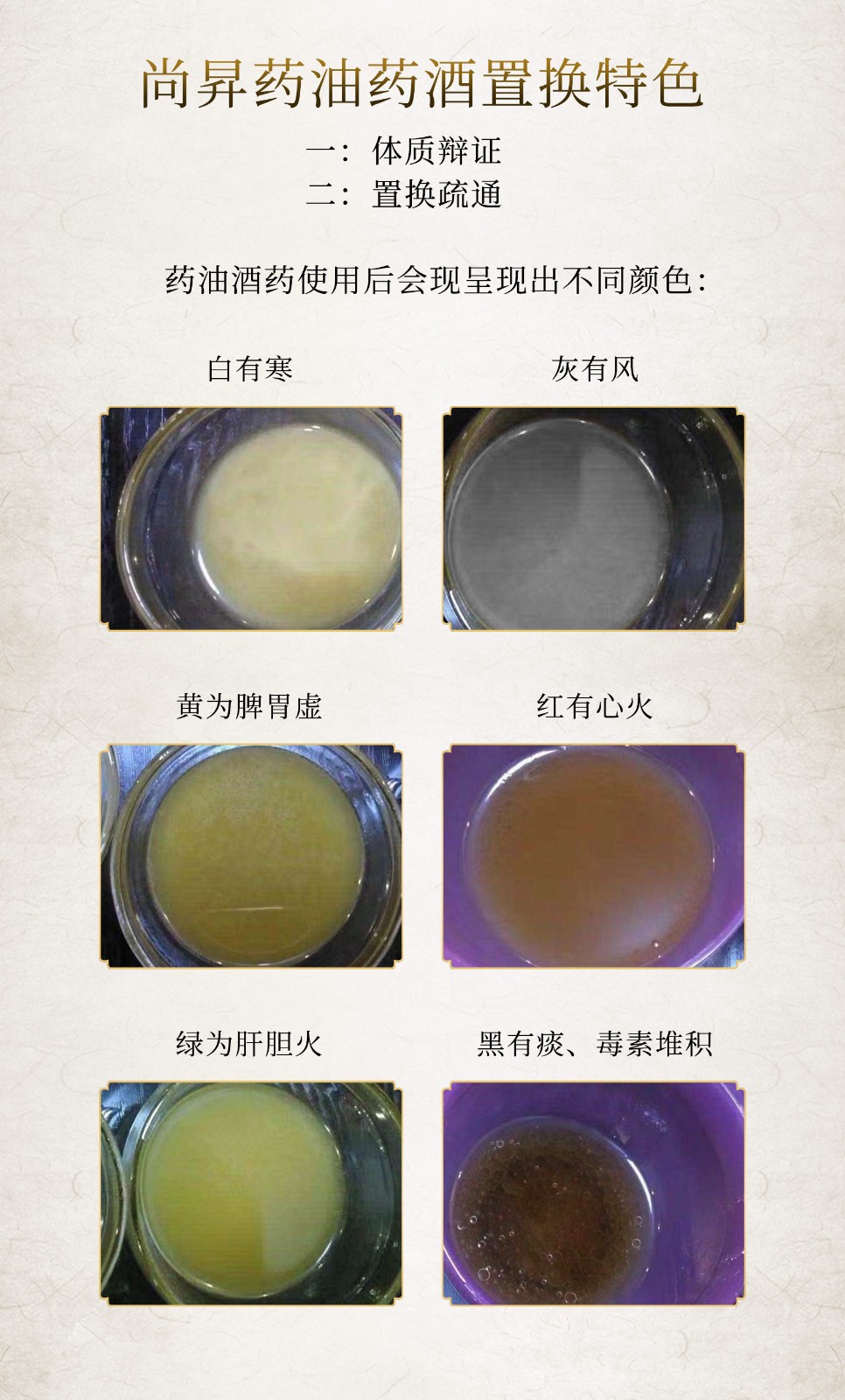 尚昇药油药酒置换特色

一：体质辩证
二：置换疏通

药油酒药使用后会现呈现出不同颜色：

白有寒

灰有风

黄为脾胃虚

红有心火

绿为肝胆火

黑有痰、毒素堆积