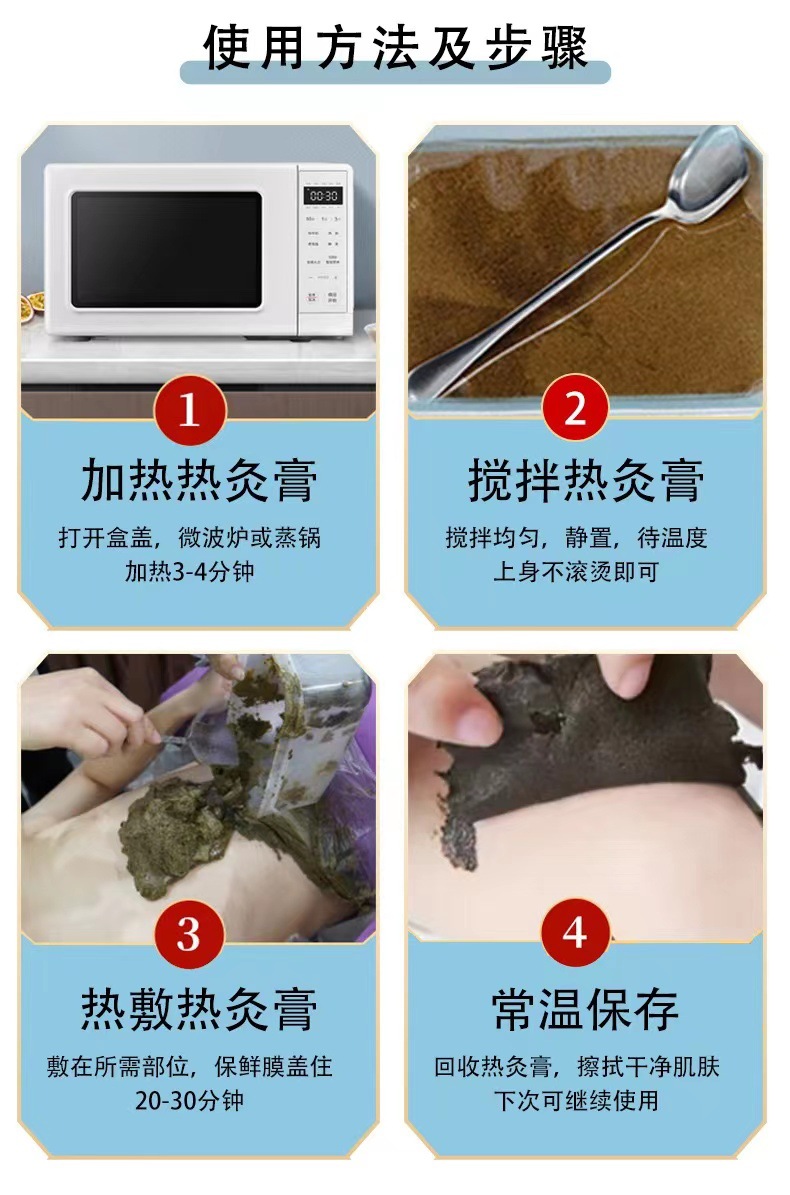 使用方法及步骤

00:30

1

加热热灸膏

打开盒盖，微波炉或蒸锅加热3-4分钟

2

搅拌热灸膏

搅拌均匀，静置，待温度上身不滚烫即可

3

热敷热灸膏

敷在所需部位，保鲜膜盖住20-30分钟

4

常温保存

回收热灸膏，擦拭干净肌肤下次可继续使用