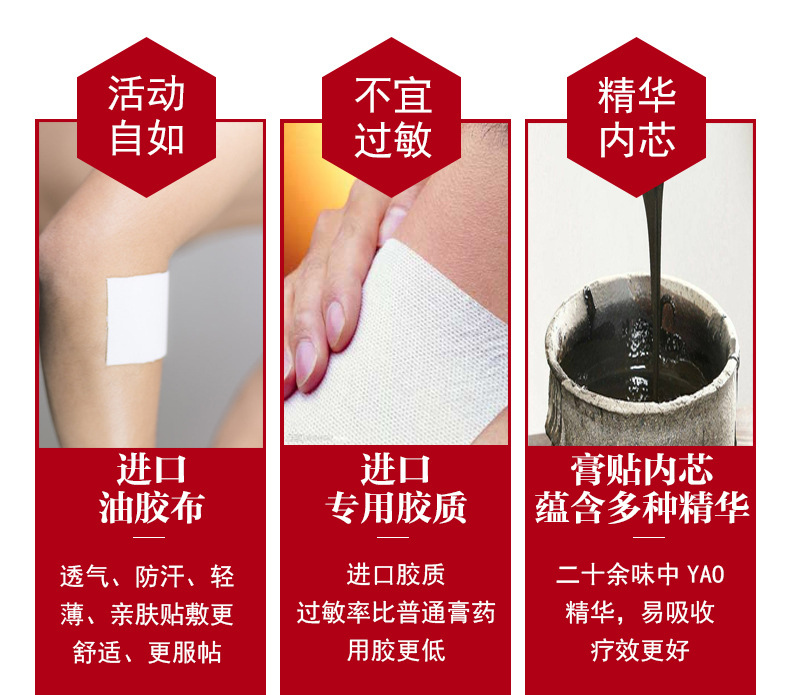 活动
自如

进口
油胶布

透气、防汗、轻薄、亲肤贴敷更舒适、更服帖

不宜
过敏

进口
专用胶质

进口胶质
过敏率比普通膏药
用胶更低

精华
内芯

膏贴内芯
蕴含多种精华

二十余味中 YAO
精华，易吸收
疗效更好