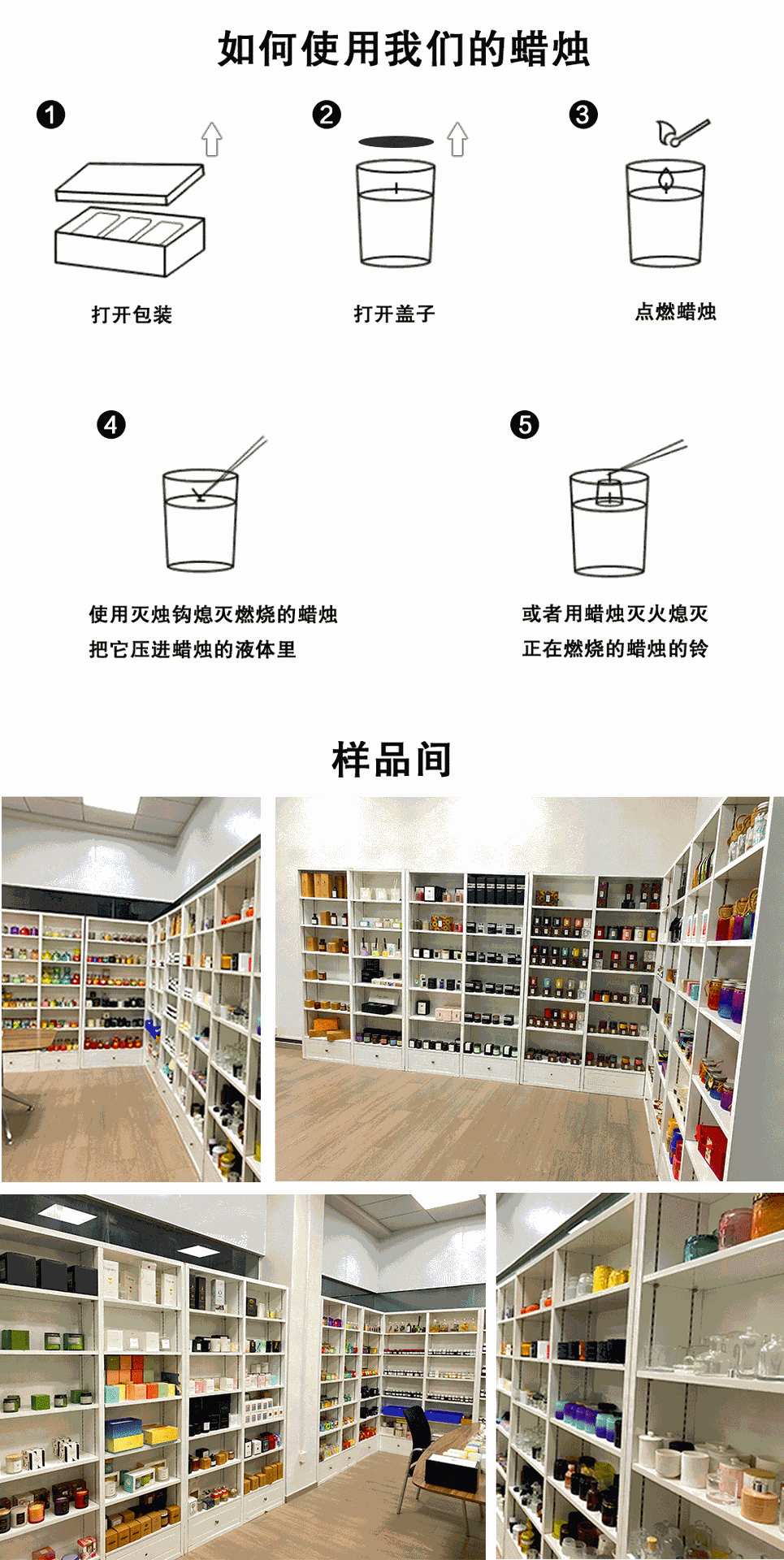 如何使用我们的蜡烛

❶

打开包装

❷

打开盖子

❸

点燃蜡烛

❹

使用灭烛钩熄灭燃烧的蜡烛
把它压进蜡烛的液体里

❺

或者用蜡烛灭火熄灭
正在燃烧的蜡烛的铃

样品间