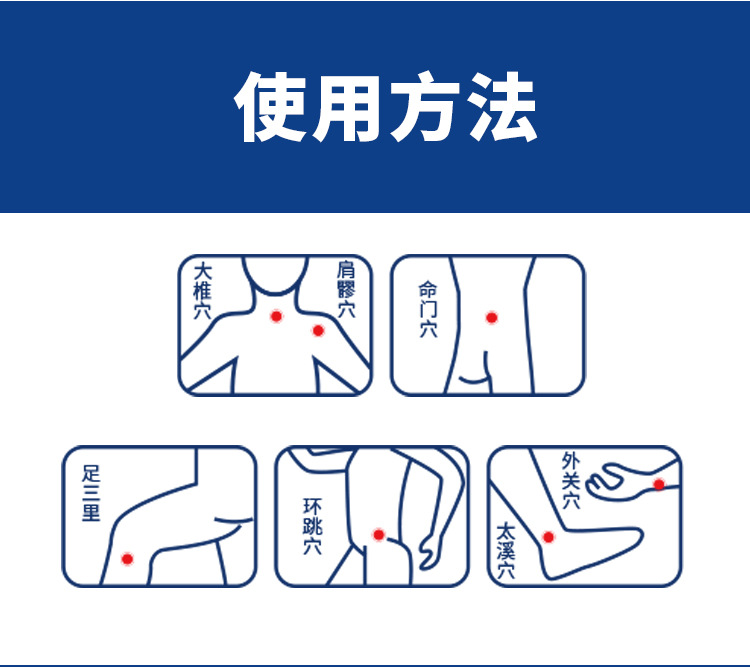 使用方法

大椎穴

肩髎穴

命门穴

足三里

环跳穴

外关穴

太溪穴