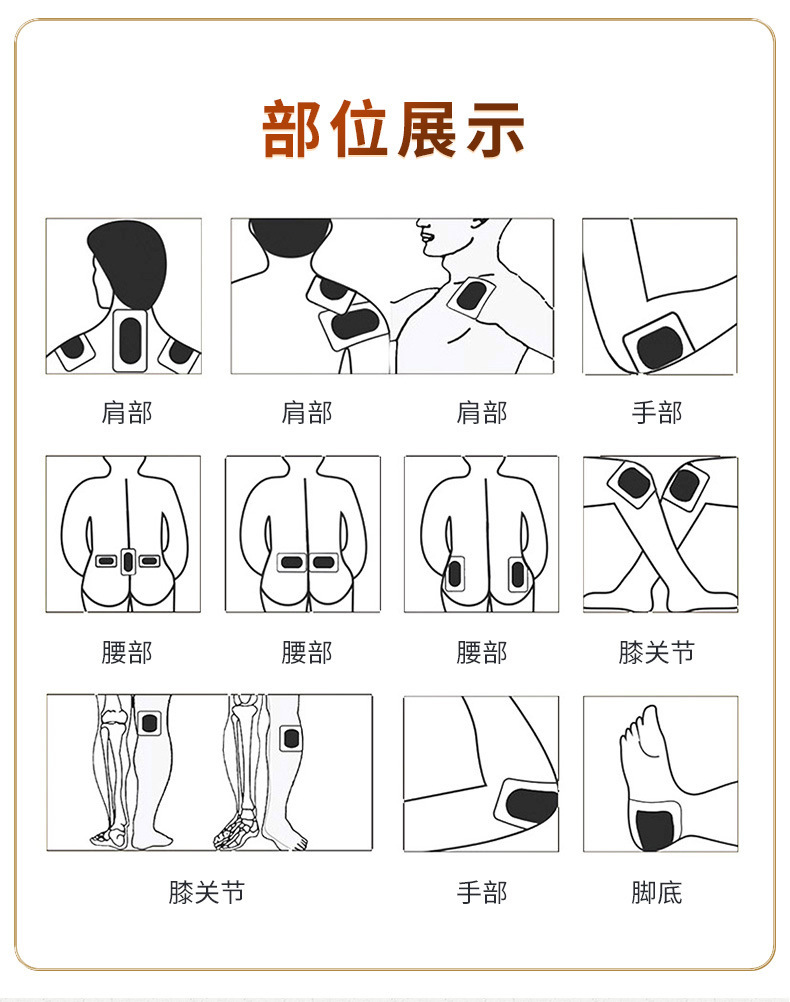 部位展示

肩部

肩部

肩部

手部

腰部

腰部

腰部

膝关节

膝关节

手部

脚底