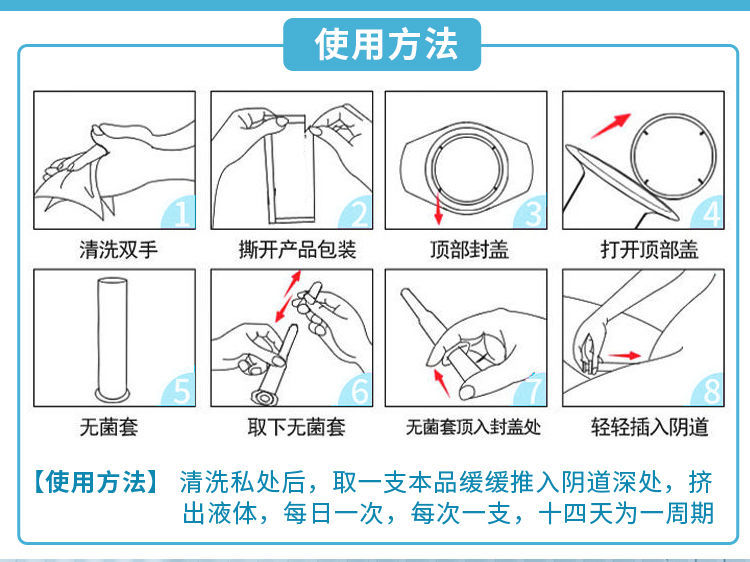 使用方法

1
清洗双手

2
撕开产品包装

3
顶部封盖

4
打开顶部盖

5
无菌套

6
取下无菌套

7
无菌套顶入封盖处

8
轻轻插入阴道

【使用方法】 清洗私处后，取一支本品缓缓推入阴道深处，挤出液体，每日一次，每次一支，十四天为一周期