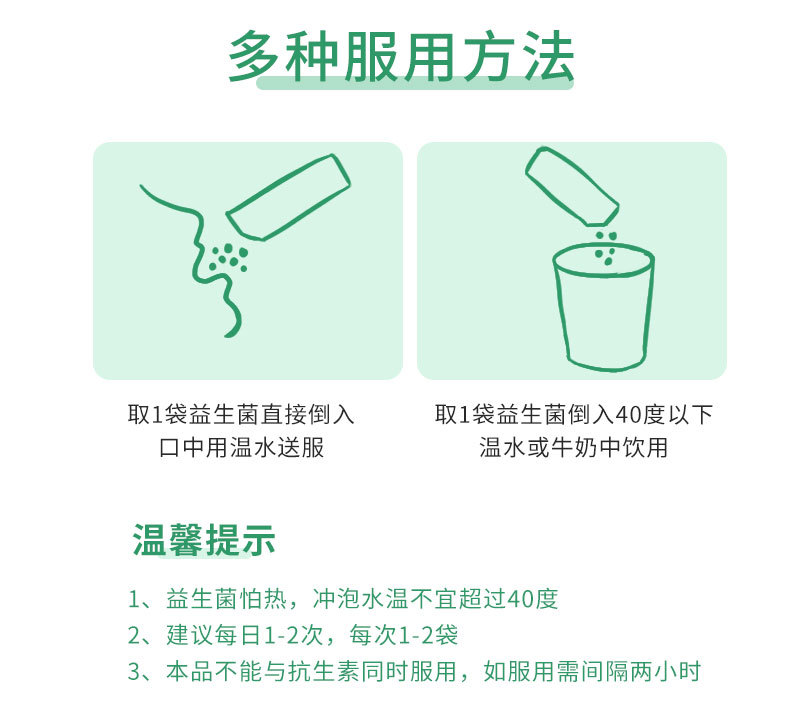 多种服用方法

取1袋益生菌直接倒入口中用温水送服

取1袋益生菌倒入40度以下温水或牛奶中饮用

温馨提示

1、益生菌怕热，冲泡水温不宜超过40度
2、建议每日1-2次，每次1-2袋
3、本品不能与抗生素同时服用，如服用需间隔两小时