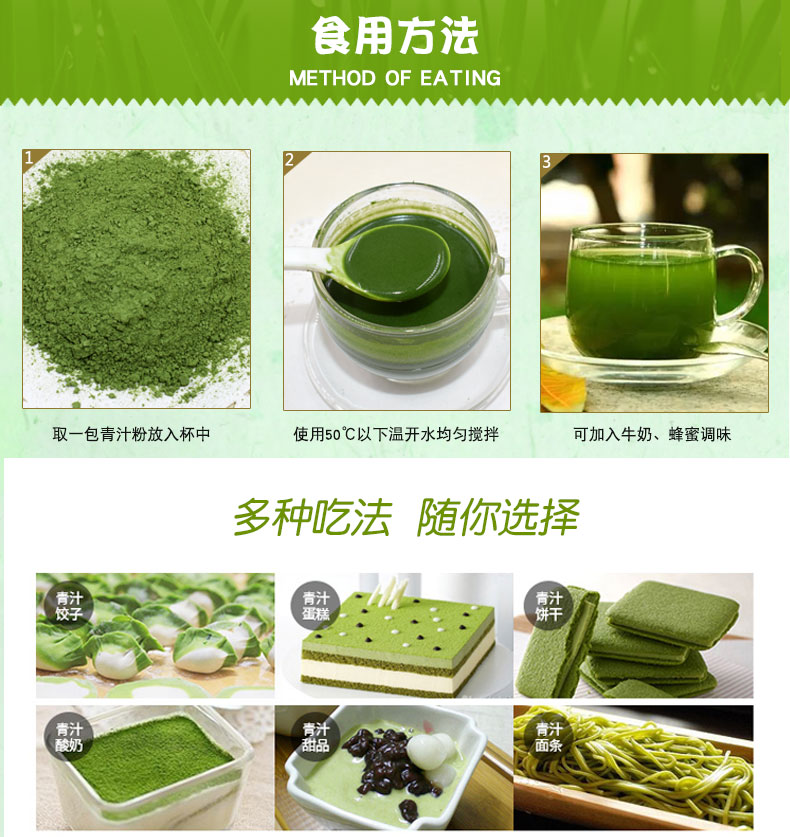 食用方法
METHOD OF EATING

1
取一包青汁粉放入杯中

2
使用50℃以下温开水均匀搅拌

3
可加入牛奶、蜂蜜调味

多种吃法 随你选择

青汁饺子

青汁蛋糕

青汁饼干

青汁酸奶

青汁甜品

青汁面条