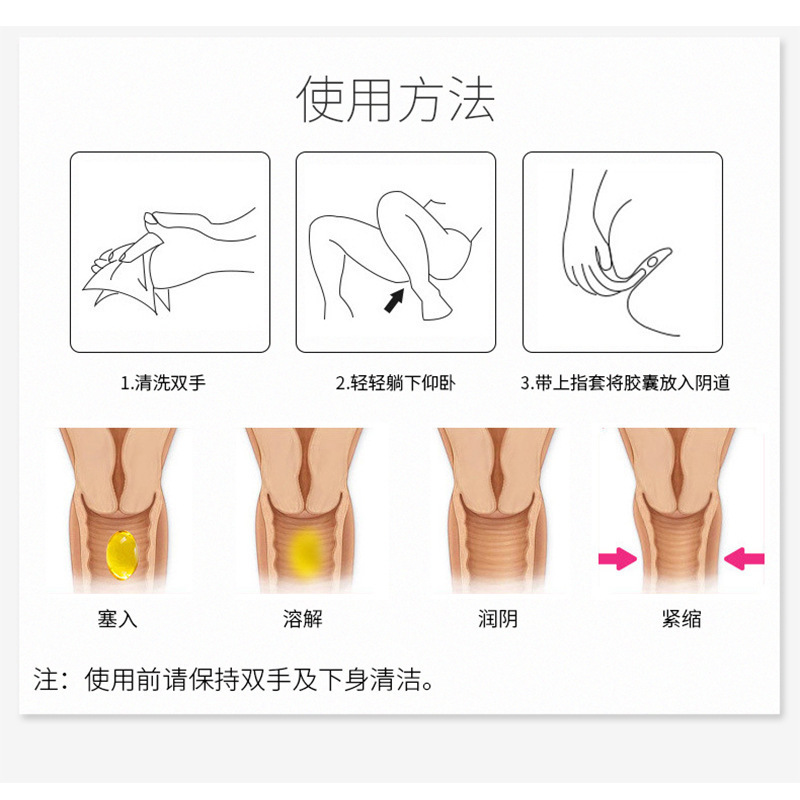 使用方法

1.清洗双手

2.轻轻躺下仰卧

3.带上指套将胶囊放入阴道

塞入

溶解

润阴

紧缩

注：使用前请保持双手及下身清洁。