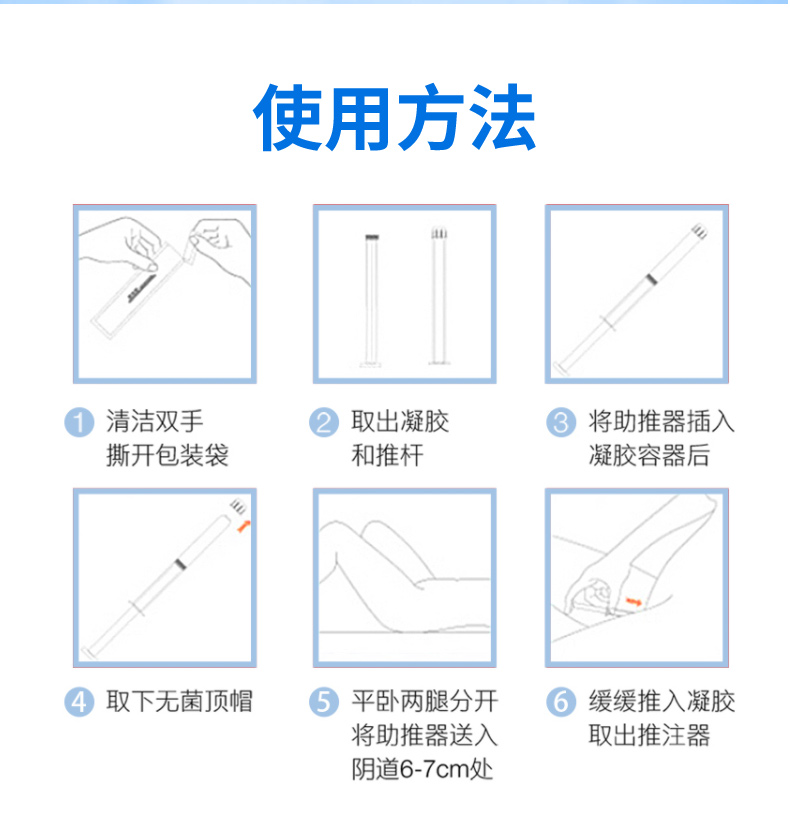 使用方法

1 清洁双手
撕开包装袋

2 取出凝胶
和推杆

3 将助推器插入
凝胶容器后

4 取下无菌顶帽

5 平卧两腿分开
将助推器送入
阴道6-7cm处

6 缓缓推入凝胶
取出推注器